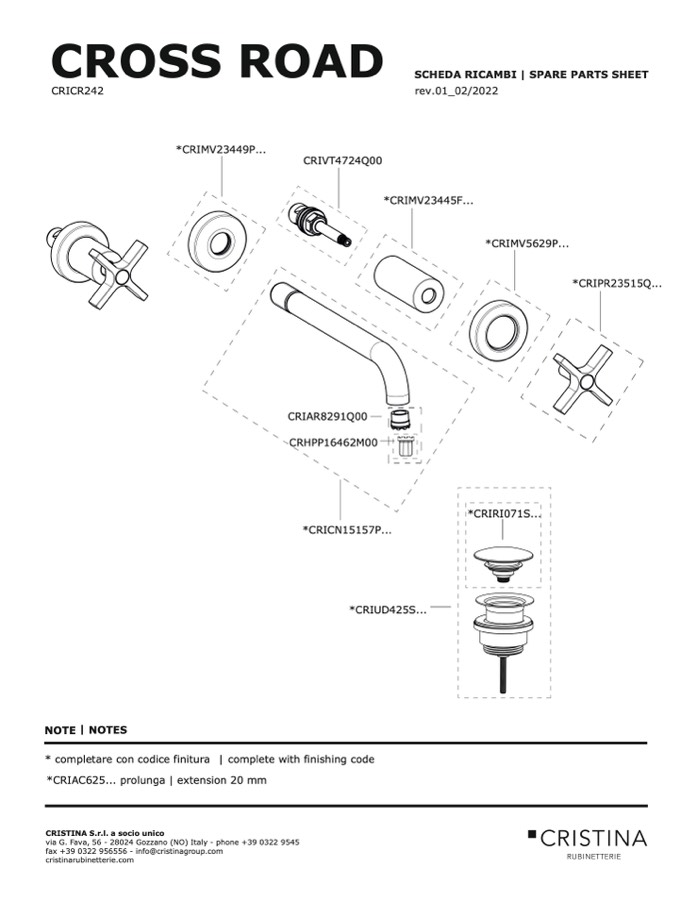 CROSS ROAD
CRICR242

SCHEDA RICAMBI | SPARE PARTS SHEET
rev.01_02/2022

*CRIMV23449P...
CRIVT4724Q00
*CRIMV23445F...
*CRIMV5629P...
*CRIPR23515Q...
CRIAR8291Q00
CRHPP16462M00
*CRICN15157P...
*CRIRI071S...
*CRIUD425S...

NOTE | NOTES

* completare con codice finitura | complete with finishing code

*CRIAC625... prolunga | extension 20 mm

CRISTINA S.r.l. a socio unico
via G. Fava, 56 - 28024 Gozzano (NO) Italy - phone +39 0322 9545
fax +39 0322 956556 - info@cristinagroup.com
cristinarubinetterie.com

CRISTINA
RUBINETTERIE