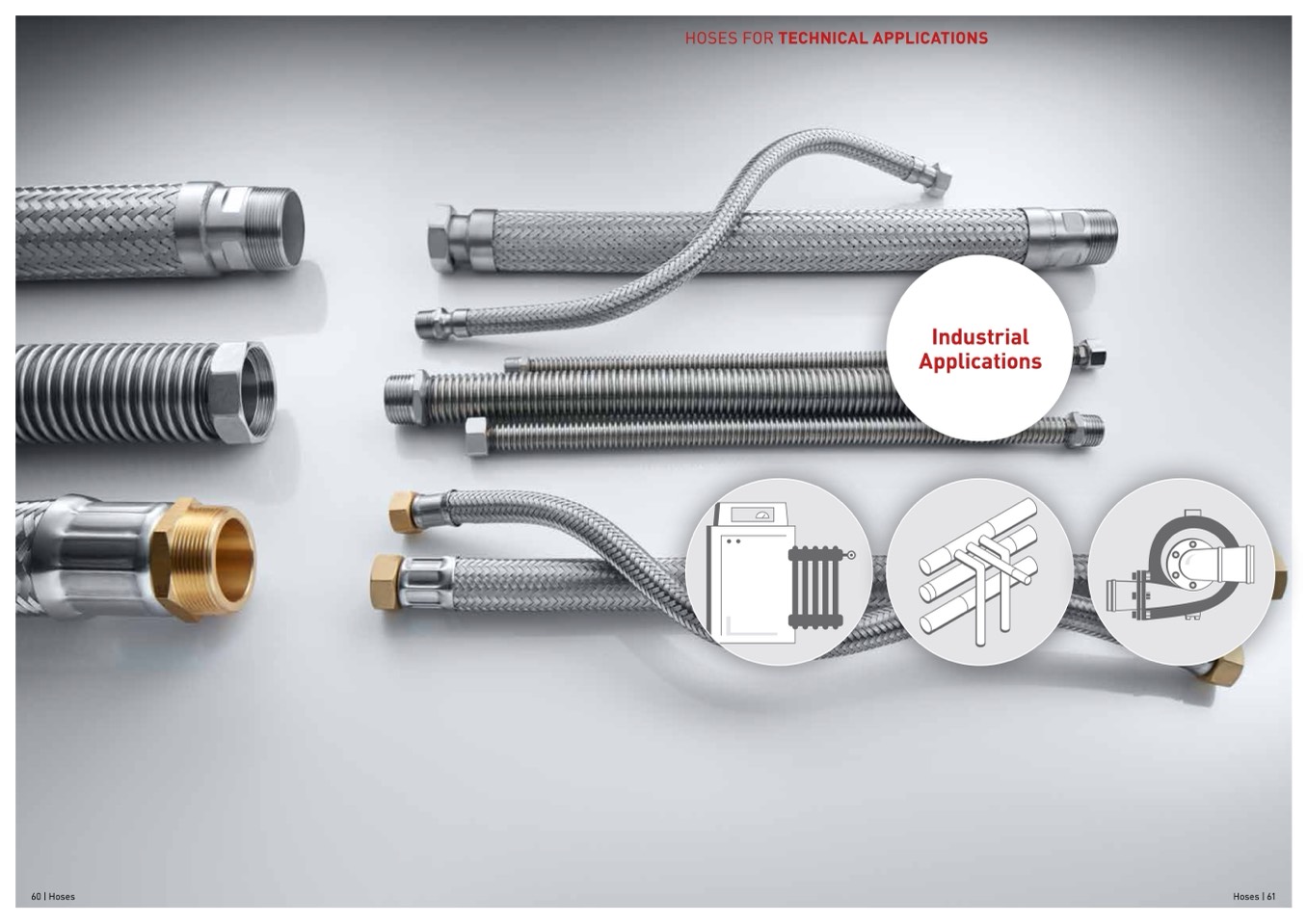 HOSES FOR TECHNICAL APPLICATIONS

Industrial Applications

60 | Hoses

Hoses | 61