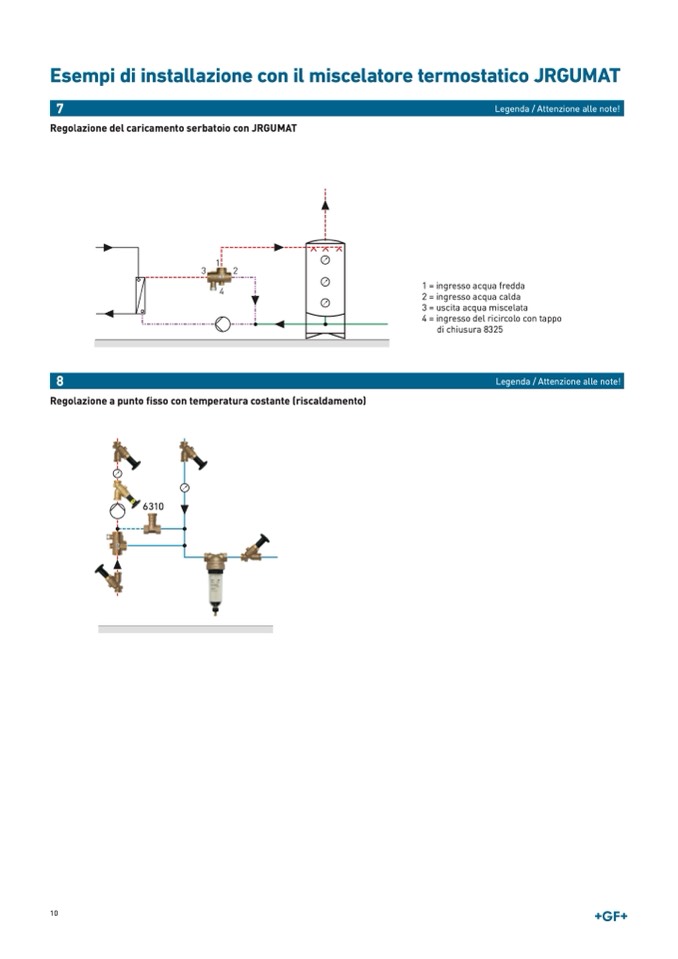 Esempi di installazione con il miscelatore termostatico JRGUMAT

7

Legenda / Attenzione alle note!

Regolazione del caricamento serbatoio con JRGUMAT

3 1 2
4

1 = ingresso acqua fredda
2 = ingresso acqua calda
3 = uscita acqua miscelata
4 = ingresso del ricircolo con tappo di chiusura 8325

8

Legenda / Attenzione alle note!

Regolazione a punto fisso con temperatura costante (riscaldamento)

6310

10

+GF+