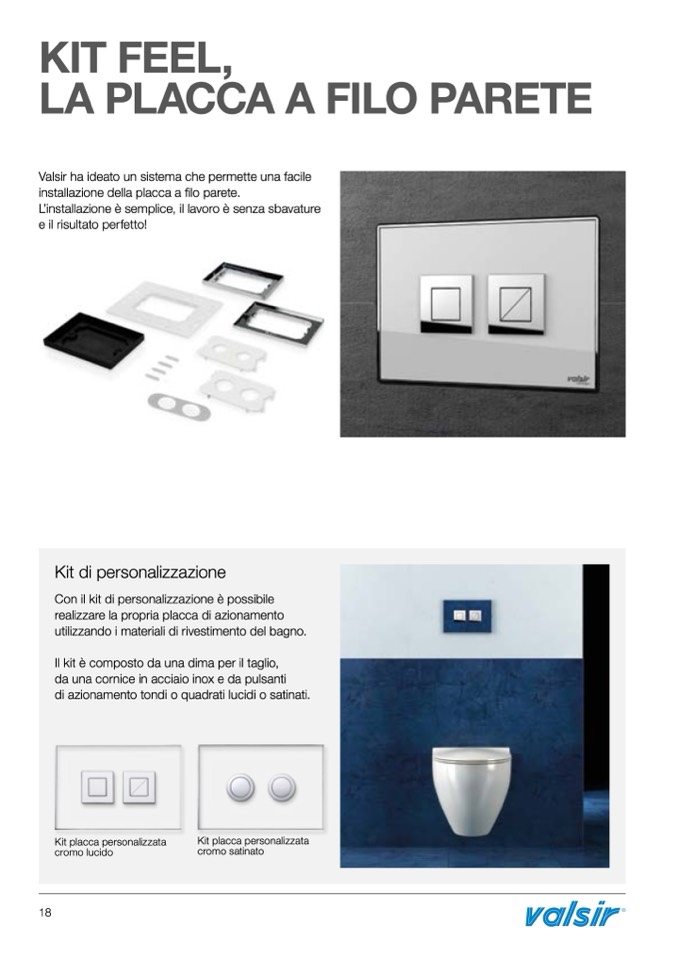 KIT FEEL, LA PLACCA A FILO PARETE

Valsir ha ideato un sistema che permette una facile installazione della placca a filo parete. L'installazione è semplice, il lavoro è senza sbavature e il risultato perfetto!

valsir

Kit di personalizzazione

Con il kit di personalizzazione è possibile realizzare la propria placca di azionamento utilizzando i materiali di rivestimento del bagno.

Il kit è composto da una dima per il taglio, da una cornice in acciaio inox e da pulsanti di azionamento tondi o quadrati lucidi o satinati.

Kit placca personalizzata cromo lucido

Kit placca personalizzata cromo satinato

18

valsir®