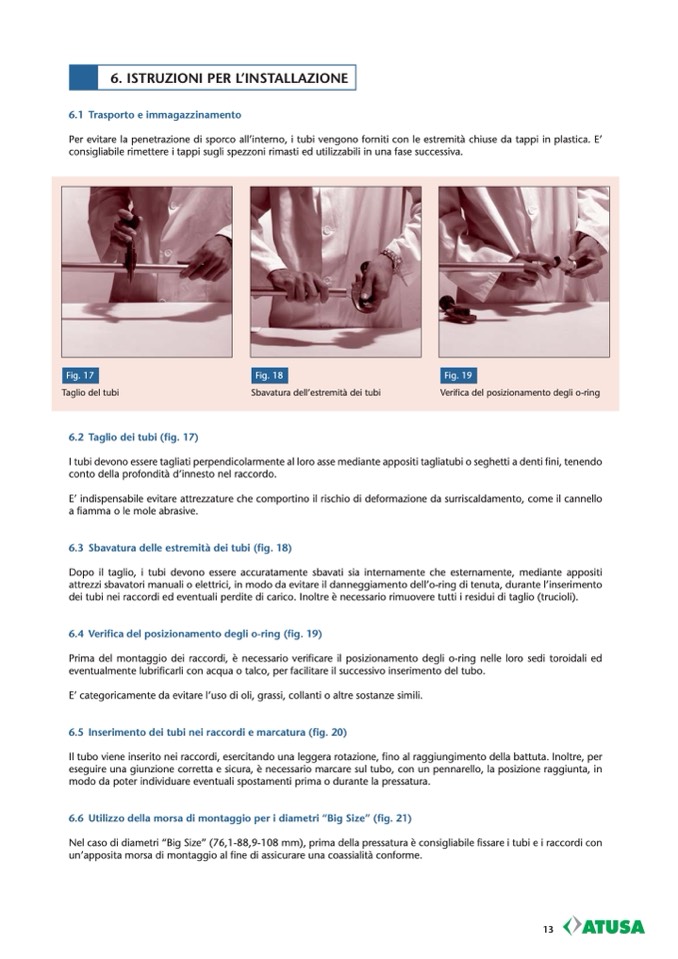 6. ISTRUZIONI PER L'INSTALLAZIONE

6.1 Trasporto e immagazzinamento

Per evitare la penetrazione di sporco all'interno, i tubi vengono forniti con le estremità chiuse da tappi in plastica. E' consigliabile rimettere i tappi sugli spezzoni rimasti ed utilizzabili in una fase successiva.

Fig. 17
Taglio del tubi

Fig. 18
Sbavatura dell'estremità dei tubi

Fig. 19
Verifica del posizionamento degli o-ring

6.2 Taglio dei tubi (fig. 17)

I tubi devono essere tagliati perpendicolarmente al loro asse mediante appositi tagliatubi o seghetti a denti fini, tenendo conto della profondità d'innesto nel raccordo.

E' indispensabile evitare attrezzature che comportino il rischio di deformazione da surriscaldamento, come il cannello a fiamma o le mole abrasive.

6.3 Sbavatura delle estremità dei tubi (fig. 18)

Dopo il taglio, i tubi devono essere accuratamente sbavati sia internamente che esternamente, mediante appositi attrezzi sbavatori manuali o elettrici, in modo da evitare il danneggiamento dell'o-ring di tenuta, durante l'inserimento dei tubi nei raccordi ed eventuali perdite di carico. Inoltre è necessario rimuovere tutti i residui di taglio (trucioli).

6.4 Verifica del posizionamento degli o-ring (fig. 19)

Prima del montaggio dei raccordi, è necessario verificare il posizionamento degli o-ring nelle loro sedi toroidali ed eventualmente lubrificarli con acqua o talco, per facilitare il successivo inserimento del tubo.

E' categoricamente da evitare l'uso di oli, grassi, collanti o altre sostanze simili.

6.5 Inserimento dei tubi nei raccordi e marcatura (fig. 20)

Il tubo viene inserito nei raccordi, esercitando una leggera rotazione, fino al raggiungimento della battuta. Inoltre, per eseguire una giunzione corretta e sicura, è necessario marcare sul tubo, con un pennarello, la posizione raggiunta, in modo da poter individuare eventuali spostamenti prima o durante la pressatura.

6.6 Utilizzo della morsa di montaggio per i diametri "Big Size" (fig. 21)

Nel caso di diametri "Big Size" (76,1-88,9-108 mm), prima della pressatura è consigliabile fissare i tubi e i raccordi con un'apposita morsa di montaggio al fine di assicurare una coassialità conforme.

13 ATUSA