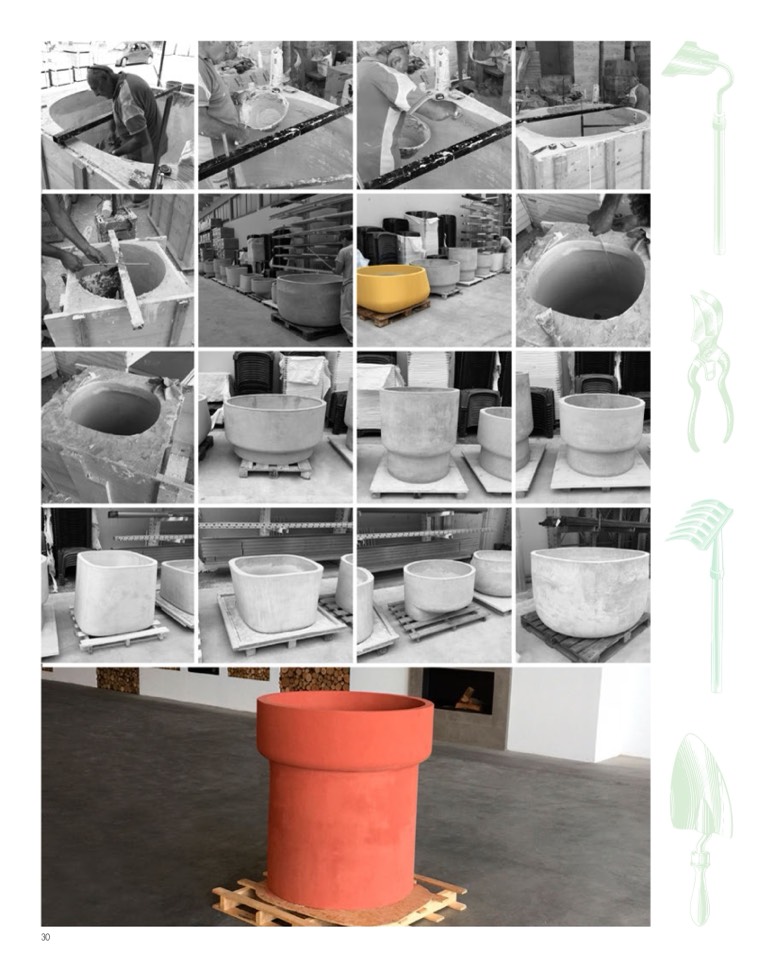 30