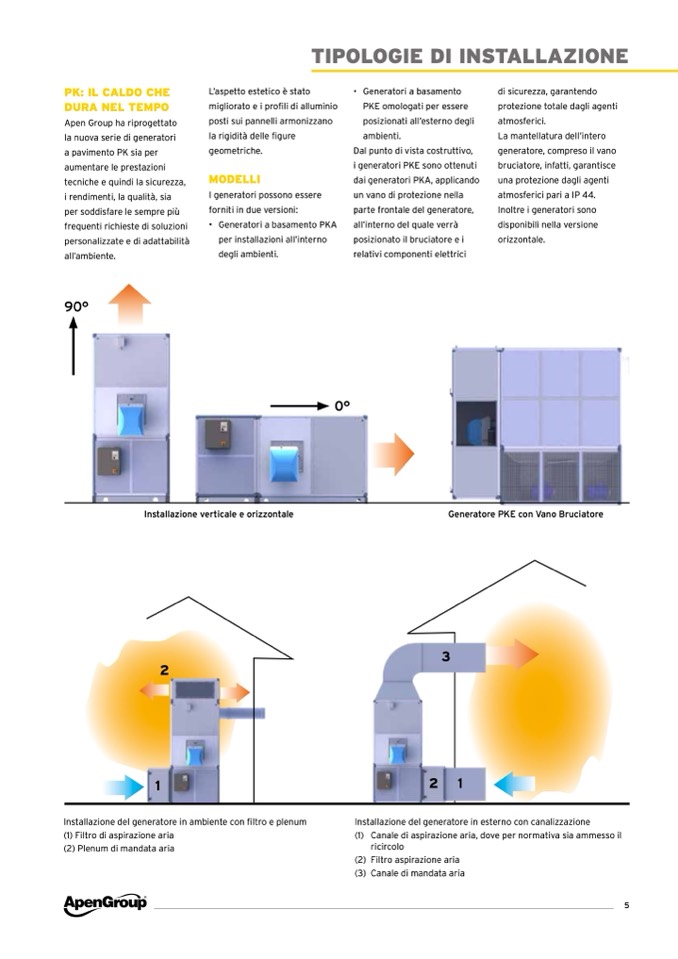 TIPOLOGIE DI INSTALLAZIONE

PK: IL CALDO CHE DURA NEL TEMPO

Apen Group ha riprogettato la nuova serie di generatori a pavimento PK sia per aumentare le prestazioni tecniche e quindi la sicurezza, i rendimenti, la qualità, sia per soddisfare le sempre più frequenti richieste di soluzioni personalizzate e di adattabilità all'ambiente.

L'aspetto estetico è stato migliorato e i profili di alluminio posti sui pannelli armonizzano la rigidità delle figure geometriche.

MODELLI

I generatori possono essere forniti in due versioni:
• Generatori a basamento PKA per installazioni all'interno degli ambienti.
• Generatori a basamento PKE omologati per essere posizionati all'esterno degli ambienti.

Dal punto di vista costruttivo, i generatori PKE sono ottenuti dai generatori PKA, applicando un vano di protezione nella parte frontale del generatore, all'interno del quale verrà posizionato il bruciatore e i relativi componenti elettrici di sicurezza, garantendo protezione totale dagli agenti atmosferici.

La mantellatura dell'intero generatore, compreso il vano bruciatore, infatti, garantisce una protezione dagli agenti atmosferici pari a IP 44.

Inoltre i generatori sono disponibili nella versione orizzontale.

90°

0°

Installazione verticale e orizzontale

Generatore PKE con Vano Bruciatore

2

1

3

2 1

Installazione del generatore in ambiente con filtro e plenum
(1) Filtro di aspirazione aria
(2) Plenum di mandata aria

Installazione del generatore in esterno con canalizzazione
(1) Canale di aspirazione aria, dove per normativa sia ammesso il ricircolo
(2) Filtro aspirazione aria
(3) Canale di mandata aria

ApenGroup

5