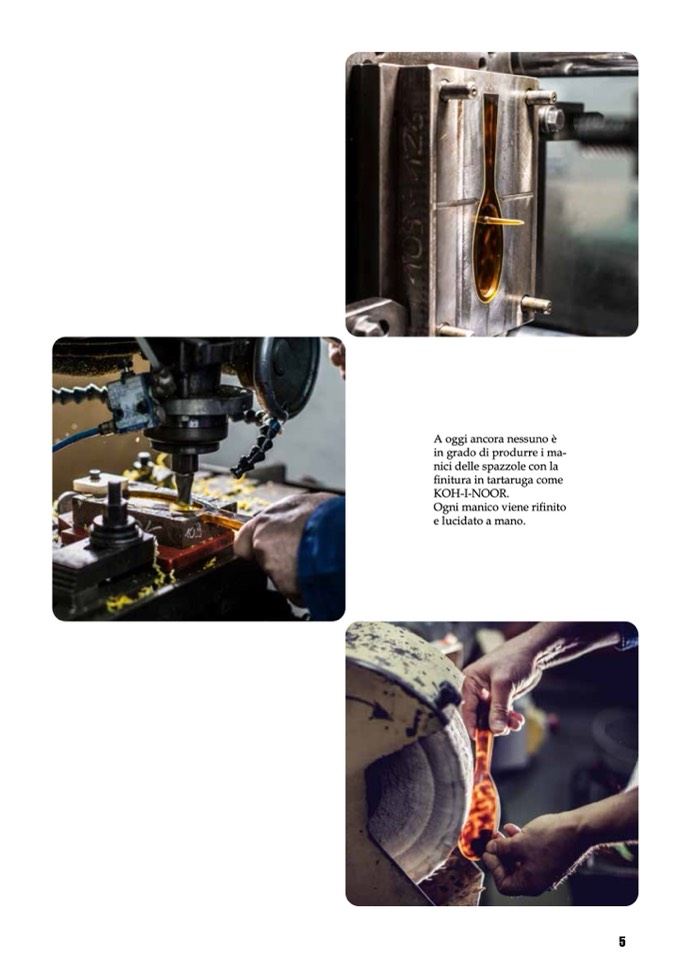 A oggi ancora nessuno è in grado di produrre i manici delle spazzole con la finitura in tartaruga come KOH-I-NOOR.
Ogni manico viene rifinito e lucidato a mano.

5