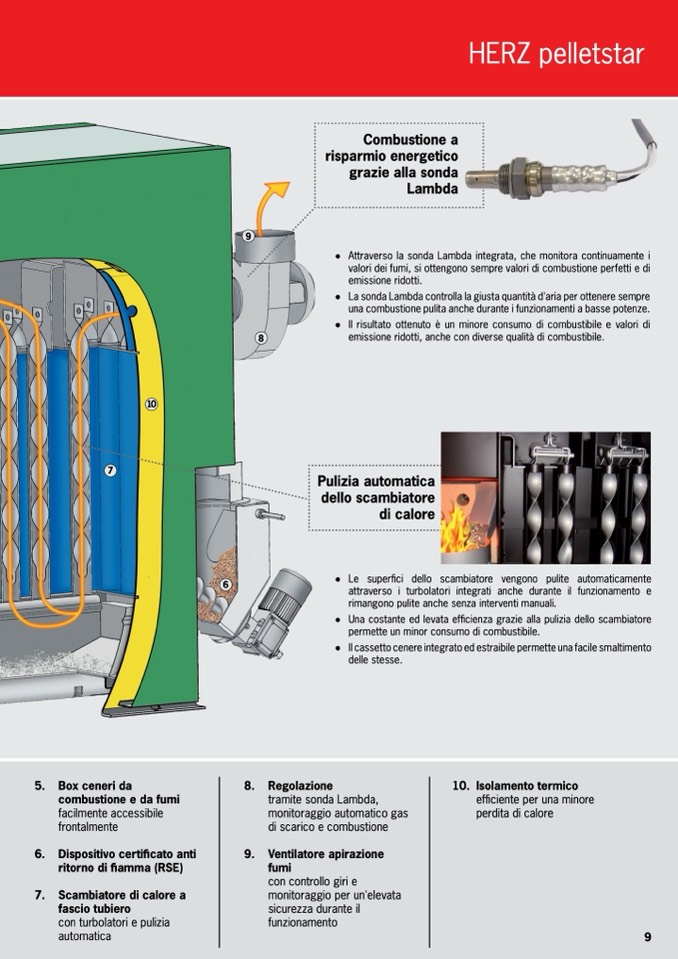 HERZ pelletstar

Combustione a risparmio energetico grazie alla sonda Lambda

9

8

10

7

6

- Attraverso la sonda Lambda integrata, che monitora continuamente i valori dei fumi, si ottengono sempre valori di combustione perfetti e di emissione ridotti.
- La sonda Lambda controlla la giusta quantità d'aria per ottenere sempre una combustione pulita anche durante i funzionamenti a basse potenze.
- Il risultato ottenuto è un minore consumo di combustibile e valori di emissione ridotti, anche con diverse qualità di combustibile.

Pulizia automatica dello scambiatore di calore

- Le superfici dello scambiatore vengono pulite automaticamente attraverso i turbolatori integrati anche durante il funzionamento e rimangono pulite anche senza interventi manuali.
- Una costante ed levata efficienza grazie alla pulizia dello scambiatore permette un minor consumo di combustibile.
- Il cassetto cenere integrato ed estraibile permette una facile smaltimento delle stesse.

5. Box ceneri da combustione e da fumi facilmente accessibile frontalmente

6. Dispositivo certificato anti ritorno di fiamma (RSE)

7. Scambiatore di calore a fascio tubiero con turbolatori e pulizia automatica

8. Regolazione tramite sonda Lambda, monitoraggio automatico gas di scarico e combustione

9. Ventilatore apirazione fumi con controllo giri e monitoraggio per un'elevata sicurezza durante il funzionamento

10. Isolamento termico efficiente per una minore perdita di calore

9