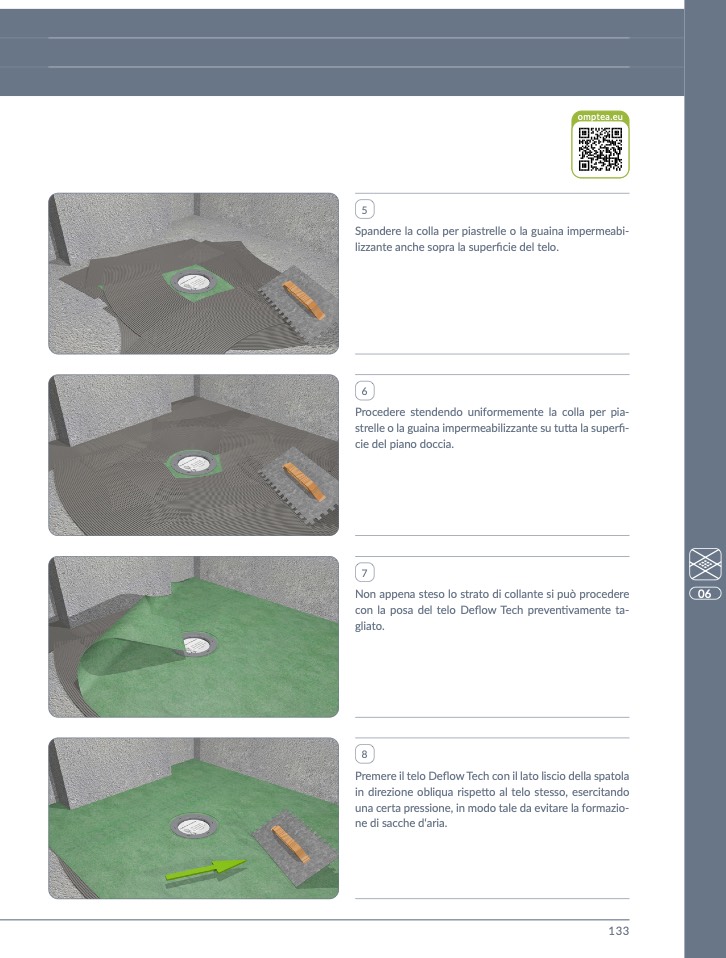 omptea.eu

5

Spandere la colla per piastrelle o la guaina impermeabilizzante anche sopra la superficie del telo.

6

Procedere stendendo uniformemente la colla per piastrelle o la guaina impermeabilizzante su tutta la superficie del piano doccia.

7

Non appena steso lo strato di collante si può procedere con la posa del telo Deflow Tech preventivamente tagliato.

8

Premere il telo Deflow Tech con il lato liscio della spatola in direzione obliqua rispetto al telo stesso, esercitando una certa pressione, in modo tale da evitare la formazione di sacche d'aria.

06

133