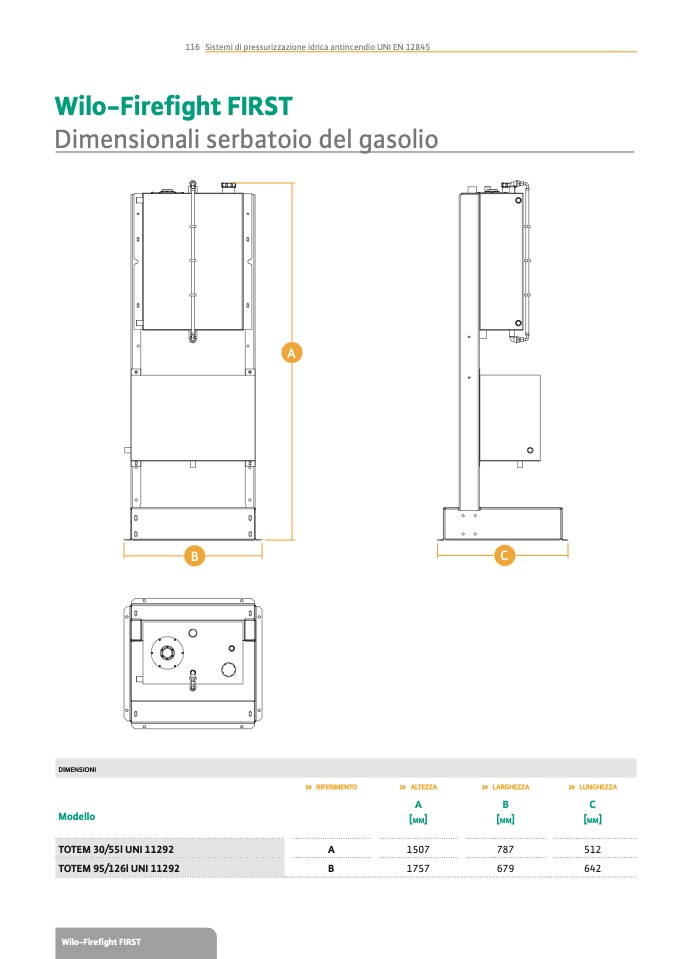 116 Sistemi di pressurizzazione idrica antincendio UNI EN 12845

Wilo-Firefight FIRST
Dimensionali serbatoio del gasolio

A

B

C

DIMENSIONI

| Modello | » RIFERIMENTO | » ALTEZZA A [MM] | » LARGHEZZA B [MM] | » LUNGHEZZA C [MM] |
|---|---|---|---|---|
| TOTEM 30/55l UNI 11292 | A | 1507 | 787 | 512 |
| TOTEM 95/126l UNI 11292 | B | 1757 | 679 | 642 |

Wilo-Firefight FIRST