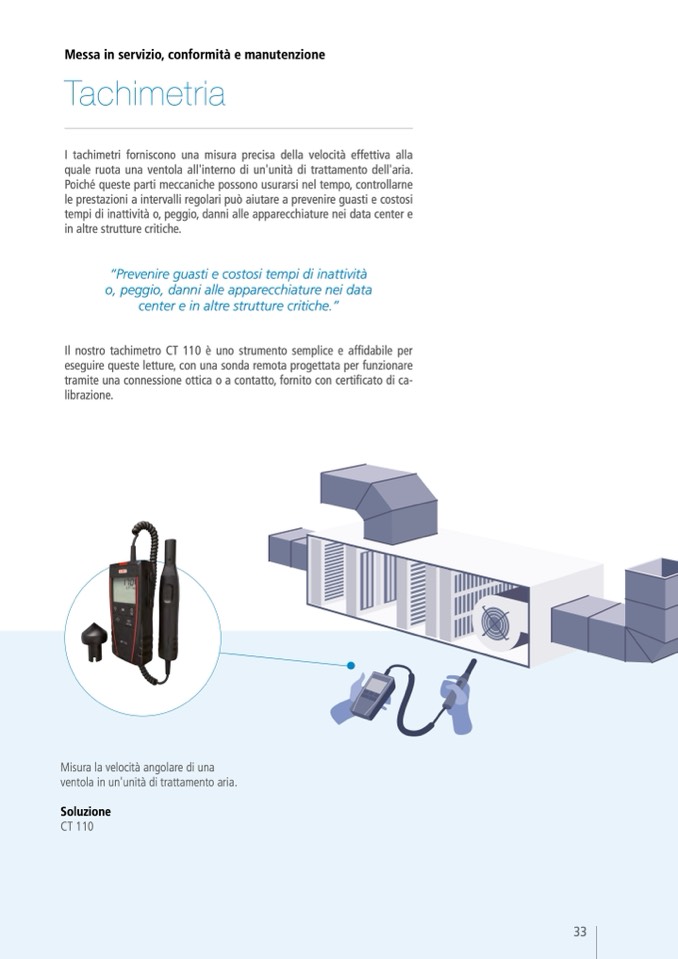 Messa in servizio, conformità e manutenzione

Tachimetria

I tachimetri forniscono una misura precisa della velocità effettiva alla quale ruota una ventola all'interno di un'unità di trattamento dell'aria. Poiché queste parti meccaniche possono usurarsi nel tempo, controllarne le prestazioni a intervalli regolari può aiutare a prevenire guasti e costosi tempi di inattività o, peggio, danni alle apparecchiature nei data center e in altre strutture critiche.

"Prevenire guasti e costosi tempi di inattività o, peggio, danni alle apparecchiature nei data center e in altre strutture critiche."

Il nostro tachimetro CT 110 è uno strumento semplice e affidabile per eseguire queste letture, con una sonda remota progettata per funzionare tramite una connessione ottica o a contatto, fornito con certificato di calibrazione.

Misura la velocità angolare di una ventola in un'unità di trattamento aria.

Soluzione
CT 110

33