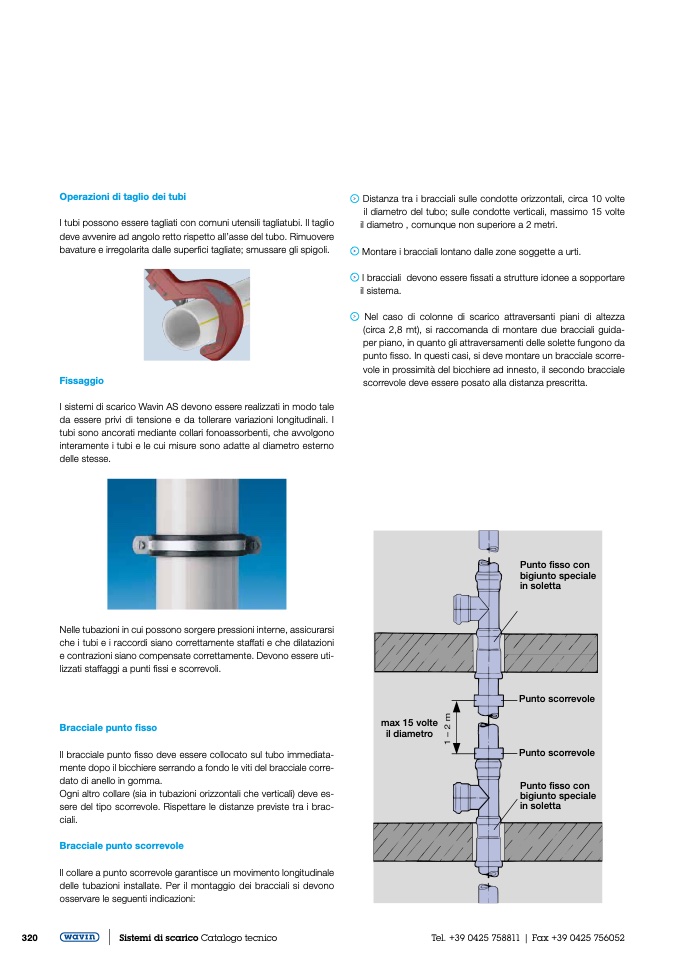 Operazioni di taglio dei tubi

I tubi possono essere tagliati con comuni utensili tagliatubi. Il taglio deve avvenire ad angolo retto rispetto all'asse del tubo. Rimuovere bavature e irregolarita dalle superfici tagliate; smussare gli spigoli.

Fissaggio

I sistemi di scarico Wavin AS devono essere realizzati in modo tale da essere privi di tensione e da tollerare variazioni longitudinali. I tubi sono ancorati mediante collari fonoassorbenti, che avvolgono interamente i tubi e le cui misure sono adatte al diametro esterno delle stesse.

Nelle tubazioni in cui possono sorgere pressioni interne, assicurarsi che i tubi e i raccordi siano correttamente staffati e che dilatazioni e contrazioni siano compensate correttamente. Devono essere utilizzati staffaggi a punti fissi e scorrevoli.

Bracciale punto fisso

Il bracciale punto fisso deve essere collocato sul tubo immediatamente dopo il bicchiere serrando a fondo le viti del bracciale corredato di anello in gomma.
Ogni altro collare (sia in tubazioni orizzontali che verticali) deve essere del tipo scorrevole. Rispettare le distanze previste tra i bracciali.

Bracciale punto scorrevole

Il collare a punto scorrevole garantisce un movimento longitudinale delle tubazioni installate. Per il montaggio dei bracciali si devono osservare le seguenti indicazioni:

Distanza tra i bracciali sulle condotte orizzontali, circa 10 volte il diametro del tubo; sulle condotte verticali, massimo 15 volte il diametro , comunque non superiore a 2 metri.

Montare i bracciali lontano dalle zone soggette a urti.

I bracciali devono essere fissati a strutture idonee a sopportare il sistema.

Nel caso di colonne di scarico attraversanti piani di altezza (circa 2,8 mt), si raccomanda di montare due bracciali guida-per piano, in quanto gli attraversamenti delle solette fungono da punto fisso. In questi casi, si deve montare un bracciale scorrevole in prossimità del bicchiere ad innesto, il secondo bracciale scorrevole deve essere posato alla distanza prescritta.

Punto fisso con bigiunto speciale in soletta

Punto scorrevole

max 15 volte il diametro

1 – 2 m

Punto scorrevole

Punto fisso con bigiunto speciale in soletta

320 wavin Sistemi di scarico Catalogo tecnico Tel. +39 0425 758811 | Fax +39 0425 756052