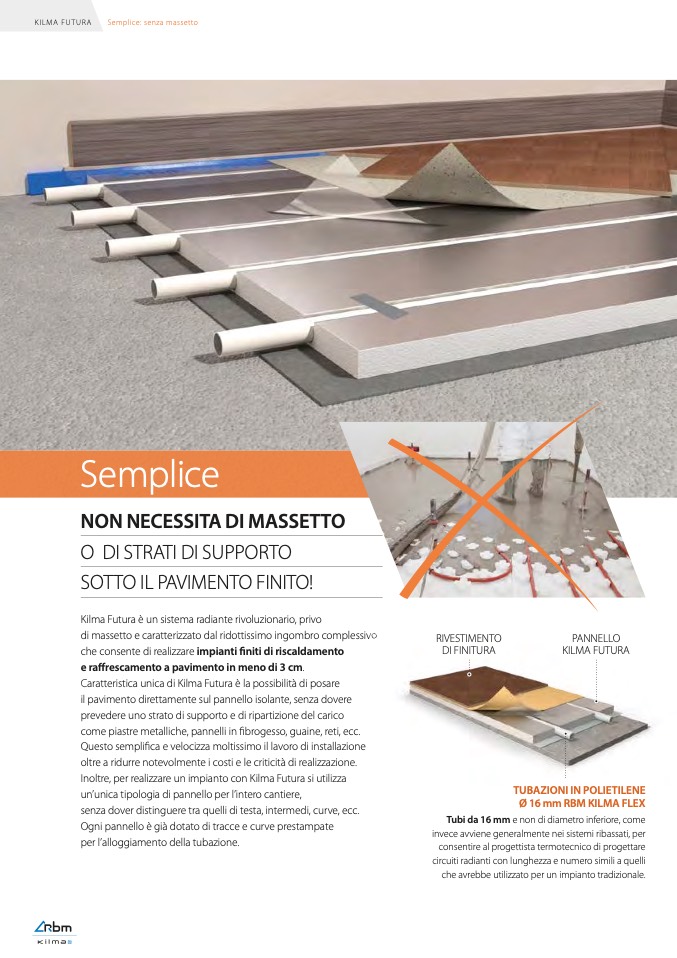 KILMA FUTURA Semplice: senza massetto

Semplice

NON NECESSITA DI MASSETTO
O DI STRATI DI SUPPORTO
SOTTO IL PAVIMENTO FINITO!

Kilma Futura è un sistema radiante rivoluzionario, privo di massetto e caratterizzato dal ridottissimo ingombro complessivo che consente di realizzare **impianti finiti di riscaldamento e raffrescamento a pavimento in meno di 3 cm**. Caratteristica unica di Kilma Futura è la possibilità di posare il pavimento direttamente sul pannello isolante, senza dovere prevedere uno strato di supporto e di ripartizione del carico come piastre metalliche, pannelli in fibrogesso, guaine, reti, ecc. Questo semplifica e velocizza moltissimo il lavoro di installazione oltre a ridurre notevolmente i costi e le criticità di realizzazione. Inoltre, per realizzare un impianto con Kilma Futura si utilizza un'unica tipologia di pannello per l'intero cantiere, senza dover distinguere tra quelli di testa, intermedi, curve, ecc. Ogni pannello è già dotato di tracce e curve prestampate per l'alloggiamento della tubazione.

RIVESTIMENTO DI FINITURA

PANNELLO KILMA FUTURA

TUBAZIONI IN POLIETILENE Ø 16 mm RBM KILMA FLEX

**Tubi da 16 mm** e non di diametro inferiore, come invece avviene generalmente nei sistemi ribassati, per consentire al progettista termotecnico di progettare circuiti radianti con lunghezza e numero simili a quelli che avrebbe utilizzato per un impianto tradizionale.

Rbm
Kilma