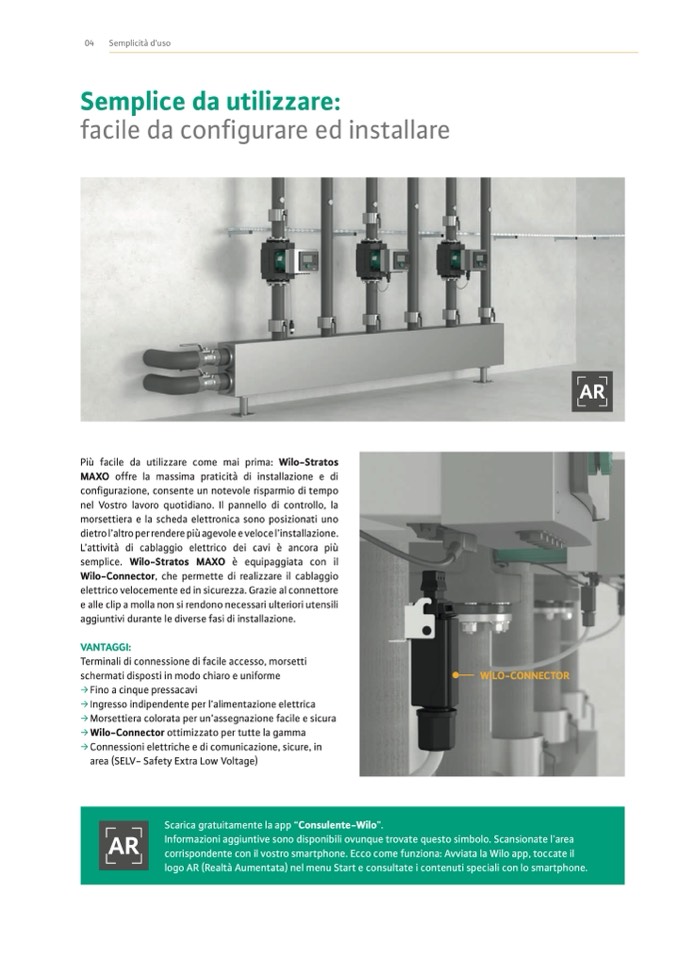 04 Semplicità d'uso

Semplice da utilizzare:
facile da configurare ed installare

AR

Più facile da utilizzare come mai prima: Wilo-Stratos MAXO offre la massima praticità di installazione e di configurazione, consente un notevole risparmio di tempo nel Vostro lavoro quotidiano. Il pannello di controllo, la morsettiera e la scheda elettronica sono posizionati uno dietro l'altro per rendere più agevole e veloce l'installazione. L'attività di cablaggio elettrico dei cavi è ancora più semplice. Wilo-Stratos MAXO è equipaggiata con il Wilo-Connector, che permette di realizzare il cablaggio elettrico velocemente ed in sicurezza. Grazie al connettore e alle clip a molla non si rendono necessari ulteriori utensili aggiuntivi durante le diverse fasi di installazione.

VANTAGGI:
Terminali di connessione di facile accesso, morsetti schermati disposti in modo chiaro e uniforme
→ Fino a cinque pressacavi
→ Ingresso indipendente per l'alimentazione elettrica
→ Morsettiera colorata per un'assegnazione facile e sicura
→ Wilo-Connector ottimizzato per tutte la gamma
→ Connessioni elettriche e di comunicazione, sicure, in area (SELV- Safety Extra Low Voltage)

WILO-CONNECTOR

AR

Scarica gratuitamente la app "Consulente-Wilo".
Informazioni aggiuntive sono disponibili ovunque trovate questo simbolo. Scansionate l'area corrispondente con il vostro smartphone. Ecco come funziona: Avviata la Wilo app, toccate il logo AR (Realtà Aumentata) nel menu Start e consultate i contenuti speciali con lo smartphone.