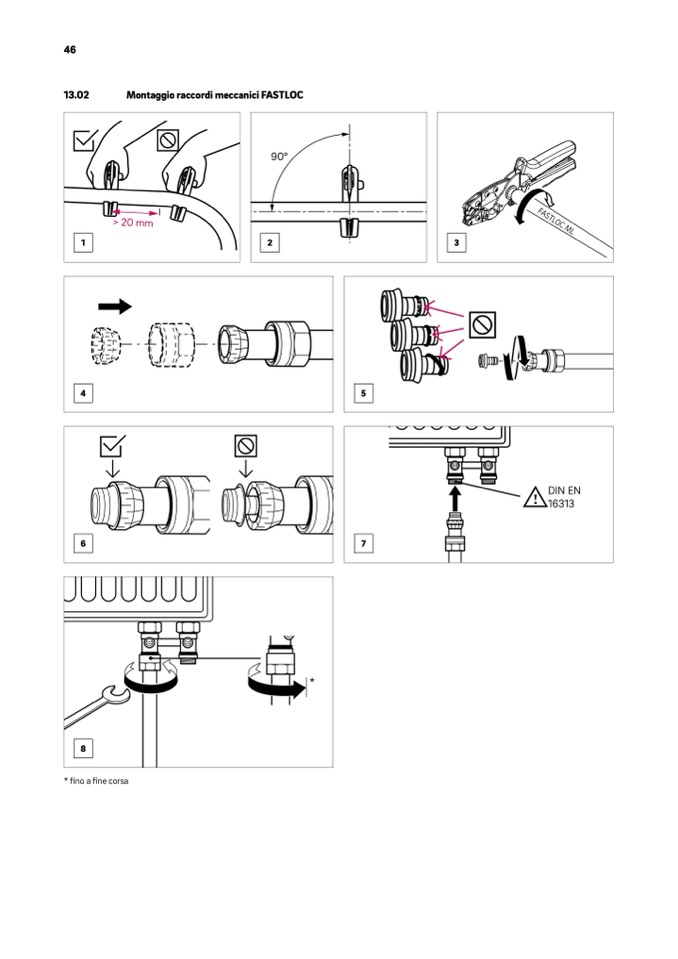 46

13.02 Montaggio raccordi meccanici FASTLOC

> 20 mm

1

90°

2

FASTLOC ML

3

4

5

6

DIN EN 16313

7

*

8

* fino a fine corsa