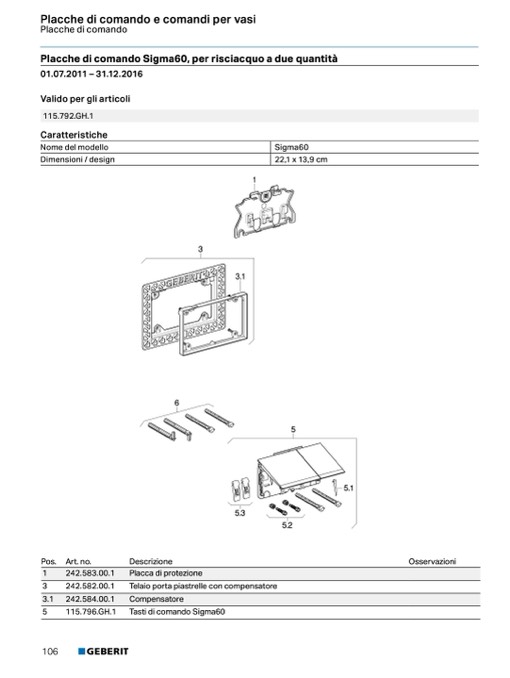 Placche di comando e comandi per vasi
Placche di comando

Placche di comando Sigma60, per risciacquo a due quantità
01.07.2011 – 31.12.2016

Valido per gli articoli

115.792.GH.1

Caratteristiche

| Nome del modello | Sigma60 |
|---|---|
| Dimensioni / design | 22,1 x 13,9 cm |

1
3
GEBERIT
3.1
6
5
5.1
5.3
5.2

| Pos. | Art. no. | Descrizione | Osservazioni |
|---|---|---|---|
| 1 | 242.583.00.1 | Placca di protezione | |
| 3 | 242.582.00.1 | Telaio porta piastrelle con compensatore | |
| 3.1 | 242.584.00.1 | Compensatore | |
| 5 | 115.796.GH.1 | Tasti di comando Sigma60 | |

106 GEBERIT