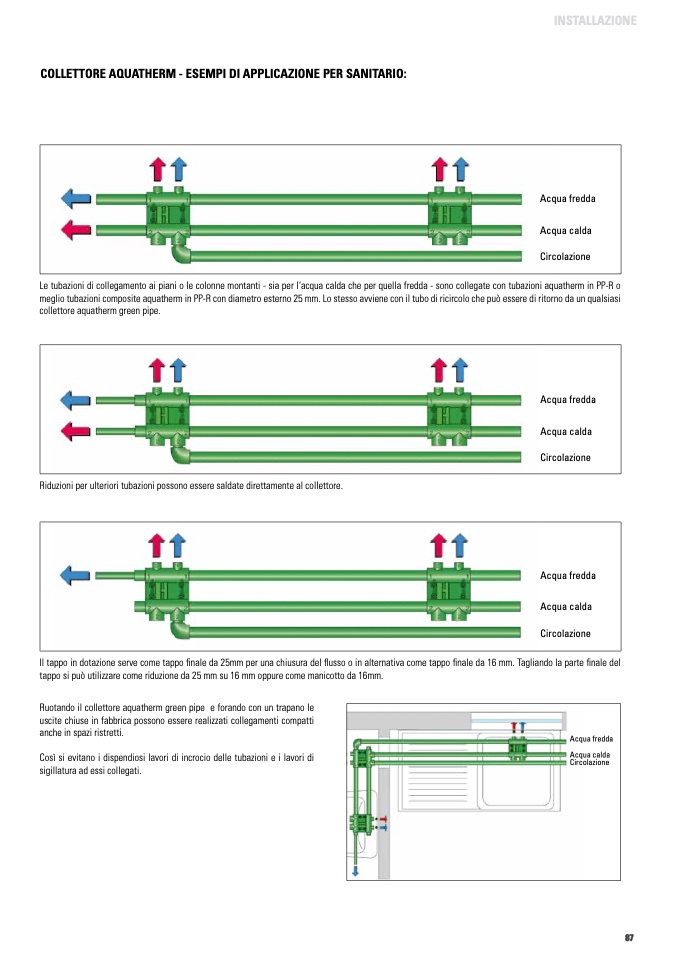 INSTALLAZIONE

COLLETTORE AQUATHERM - ESEMPI DI APPLICAZIONE PER SANITARIO:

Acqua fredda

Acqua calda

Circolazione

Le tubazioni di collegamento ai piani o le colonne montanti - sia per l'acqua calda che per quella fredda - sono collegate con tubazioni aquatherm in PP-R o meglio tubazioni composite aquatherm in PP-R con diametro esterno 25 mm. Lo stesso avviene con il tubo di ricircolo che può essere di ritorno da un qualsiasi collettore aquatherm green pipe.

Acqua fredda

Acqua calda

Circolazione

Riduzioni per ulteriori tubazioni possono essere saldate direttamente al collettore.

Acqua fredda

Acqua calda

Circolazione

Il tappo in dotazione serve come tappo finale da 25mm per una chiusura del flusso o in alternativa come tappo finale da 16 mm. Tagliando la parte finale del tappo si può utilizzare come riduzione da 25 mm su 16 mm oppure come manicotto da 16mm.

Ruotando il collettore aquatherm green pipe e forando con un trapano le uscite chiuse in fabbrica possono essere realizzati collegamenti compatti anche in spazi ristretti.

Così si evitano i dispendiosi lavori di incrocio delle tubazioni e i lavori di sigillatura ad essi collegati.

Acqua fredda
Acqua calda
Circolazione

87