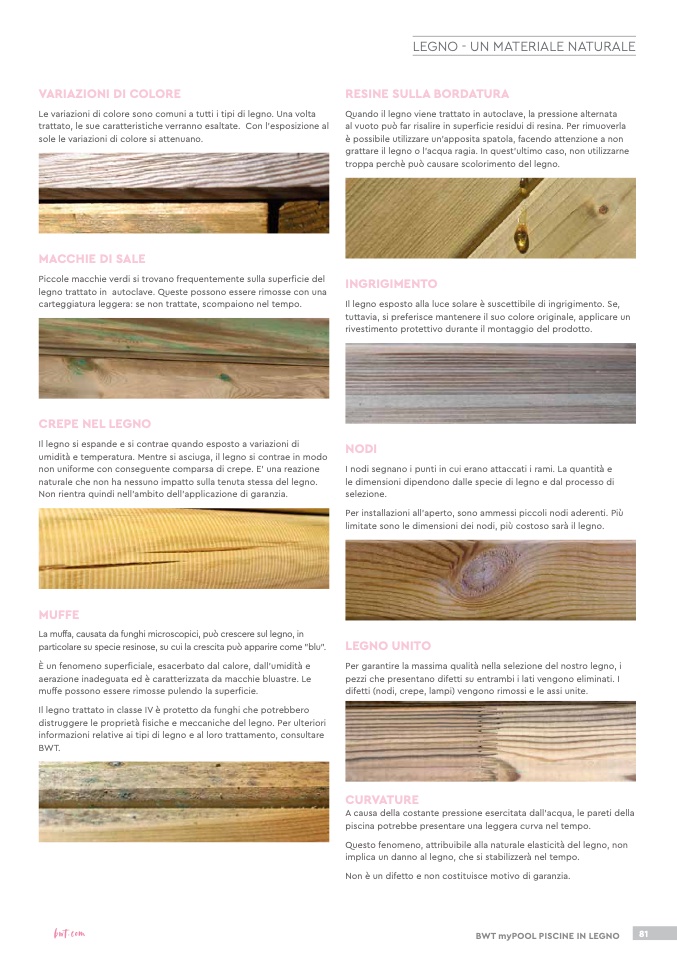 LEGNO - UN MATERIALE NATURALE

VARIAZIONI DI COLORE

Le variazioni di colore sono comuni a tutti i tipi di legno. Una volta trattato, le sue caratteristiche verranno esaltate. Con l'esposizione al sole le variazioni di colore si attenuano.

MACCHIE DI SALE

Piccole macchie verdi si trovano frequentemente sulla superficie del legno trattato in autoclave. Queste possono essere rimosse con una carteggiatura leggera: se non trattate, scompaiono nel tempo.

CREPE NEL LEGNO

Il legno si espande e si contrae quando esposto a variazioni di umidità e temperatura. Mentre si asciuga, il legno si contrae in modo non uniforme con conseguente comparsa di crepe. E' una reazione naturale che non ha nessuno impatto sulla tenuta stessa del legno. Non rientra quindi nell'ambito dell'applicazione di garanzia.

MUFFE

La muffa, causata da funghi microscopici, può crescere sul legno, in particolare su specie resinose, su cui la crescita può apparire come "blu".

È un fenomeno superficiale, esacerbato dal calore, dall'umidità e aerazione inadeguata ed è caratterizzata da macchie bluastre. Le muffe possono essere rimosse pulendo la superficie.

Il legno trattato in classe IV è protetto da funghi che potrebbero distruggere le proprietà fisiche e meccaniche del legno. Per ulteriori informazioni relative ai tipi di legno e al loro trattamento, consultare BWT.

RESINE SULLA BORDATURA

Quando il legno viene trattato in autoclave, la pressione alternata al vuoto può far risalire in superficie residui di resina. Per rimuoverla è possibile utilizzare un'apposita spatola, facendo attenzione a non grattare il legno o l'acqua ragia. In quest'ultimo caso, non utilizzarne troppa perchè può causare scolorimento del legno.

INGRIGIMENTO

Il legno esposto alla luce solare è suscettibile di ingrigimento. Se, tuttavia, si preferisce mantenere il suo colore originale, applicare un rivestimento protettivo durante il montaggio del prodotto.

NODI

I nodi segnano i punti in cui erano attaccati i rami. La quantità e le dimensioni dipendono dalle specie di legno e dal processo di selezione.

Per installazioni all'aperto, sono ammessi piccoli nodi aderenti. Più limitate sono le dimensioni dei nodi, più costoso sarà il legno.

LEGNO UNITO

Per garantire la massima qualità nella selezione del nostro legno, i pezzi che presentano difetti su entrambi i lati vengono eliminati. I difetti (nodi, crepe, lampi) vengono rimossi e le assi unite.

CURVATURE

A causa della costante pressione esercitata dall'acqua, le pareti della piscina potrebbe presentare una leggera curva nel tempo.

Questo fenomeno, attribuibile alla naturale elasticità del legno, non implica un danno al legno, che si stabilizzerà nel tempo.

Non è un difetto e non costituisce motivo di garanzia.

bwt.com

BWT myPOOL PISCINE IN LEGNO 81