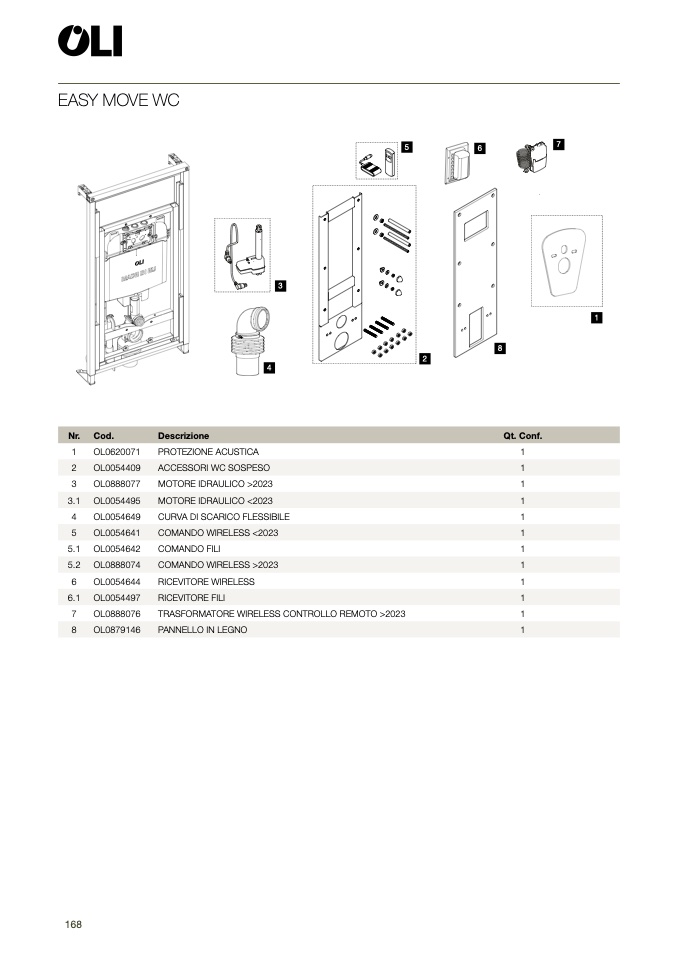 OLI

EASY MOVE WC

5

6

7

3

4

2

8

1

| Nr. | Cod. | Descrizione | Qt. Conf. |
|---|---|---|---|
| 1 | OL0620071 | PROTEZIONE ACUSTICA | 1 |
| 2 | OL0054409 | ACCESSORI WC SOSPESO | 1 |
| 3 | OL0888077 | MOTORE IDRAULICO >2023 | 1 |
| 3.1 | OL0054495 | MOTORE IDRAULICO <2023 | 1 |
| 4 | OL0054649 | CURVA DI SCARICO FLESSIBILE | 1 |
| 5 | OL0054641 | COMANDO WIRELESS <2023 | 1 |
| 5.1 | OL0054642 | COMANDO FILI | 1 |
| 5.2 | OL0888074 | COMANDO WIRELESS >2023 | 1 |
| 6 | OL0054644 | RICEVITORE WIRELESS | 1 |
| 6.1 | OL0054497 | RICEVITORE FILI | 1 |
| 7 | OL0888076 | TRASFORMATORE WIRELESS CONTROLLO REMOTO >2023 | 1 |
| 8 | OL0879146 | PANNELLO IN LEGNO | 1 |

168