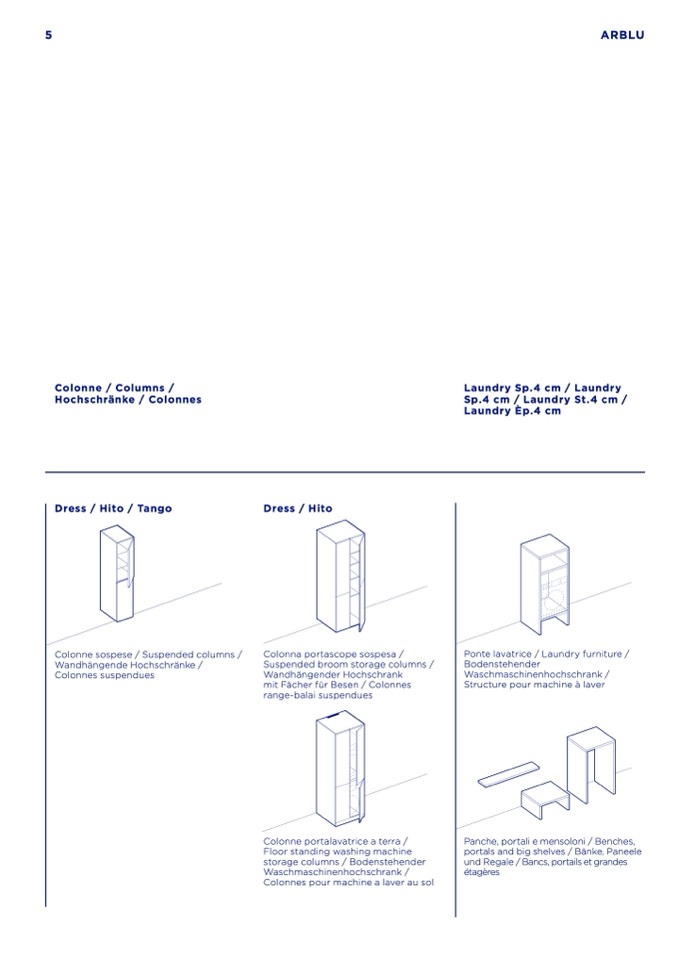 5

ARBLU

Colonne / Columns / Hochschränke / Colonnes

Laundry Sp.4 cm / Laundry Sp.4 cm / Laundry St.4 cm / Laundry Èp.4 cm

Dress / Hito / Tango

Colonne sospese / Suspended columns / Wandhängende Hochschränke / Colonnes suspendues

Dress / Hito

Colonna portascope sospesa / Suspended broom storage columns / Wandhängender Hochschrank mit Fächer für Besen / Colonnes range-balai suspendues

Colonne portalavatrice a terra / Floor standing washing machine storage columns / Bodenstehender Waschmaschinenhochschrank / Colonnes pour machine a laver au sol

Ponte lavatrice / Laundry furniture / Bodenstehender Waschmaschinenhochschrank / Structure pour machine à laver

Panche, portali e mensoloni / Benches, portals and big shelves / Bänke, Paneele und Regale / Bancs, portails et grandes étagères