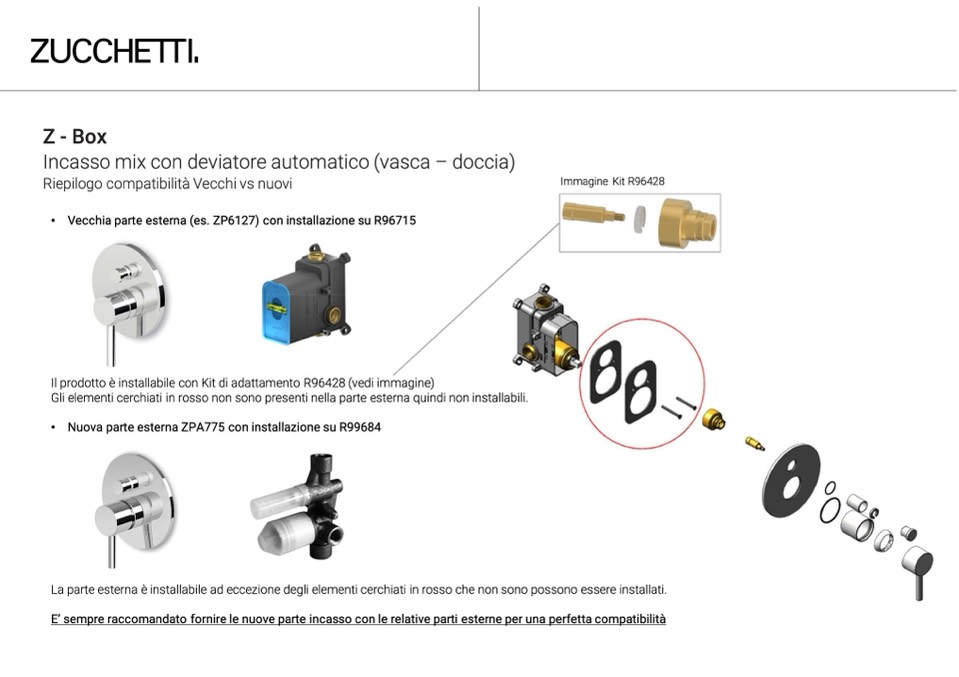 ZUCCHETTI.

Z - Box
Incasso mix con deviatore automatico (vasca – doccia)
Riepilogo compatibilità Vecchi vs nuovi

Immagine Kit R96428

• Vecchia parte esterna (es. ZP6127) con installazione su R96715

Il prodotto è installabile con Kit di adattamento R96428 (vedi immagine)
Gli elementi cerchiati in rosso non sono presenti nella parte esterna quindi non installabili.

• Nuova parte esterna ZPA775 con installazione su R99684

La parte esterna è installabile ad eccezione degli elementi cerchiati in rosso che non sono possono essere installati.

E' sempre raccomandato fornire le nuove parte incasso con le relative parti esterne per una perfetta compatibilità