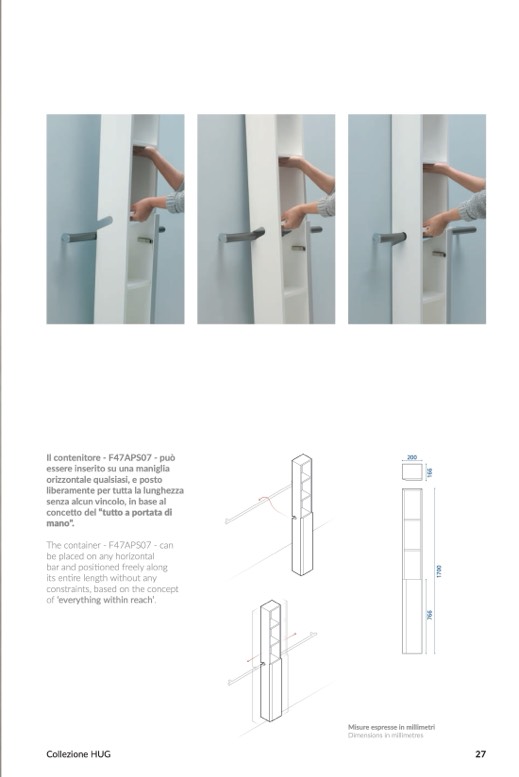 Il contenitore - F47APS07 - può essere inserito su una maniglia orizzontale qualsiasi, e posto liberamente per tutta la lunghezza senza alcun vincolo, in base al concetto del "tutto a portata di mano".

The container - F47APS07 - can be placed on any horizontal bar and positioned freely along its entire length without any constraints, based on the concept of 'everything within reach'.

200

166

1700

766

Misure espresse in millimetri
Dimensions in millimetres

Collezione HUG

27