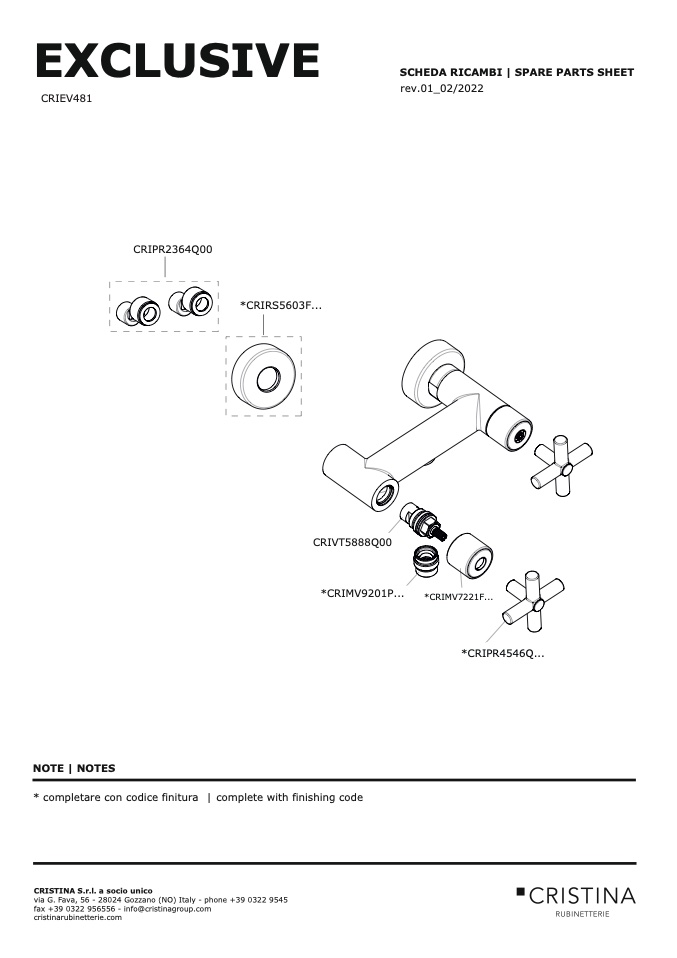 EXCLUSIVE
CRIEV481

SCHEDA RICAMBI | SPARE PARTS SHEET
rev.01_02/2022

CRIPR2364Q00

*CRIRS5603F...

CRIVT5888Q00

*CRIMV9201P...

*CRIMV7221F...

*CRIPR4546Q...

NOTE | NOTES

* completare con codice finitura | complete with finishing code

CRISTINA S.r.l. a socio unico
via G. Fava, 56 - 28024 Gozzano (NO) Italy - phone +39 0322 9545
fax +39 0322 956556 - info@cristinagroup.com
cristinarubinetterie.com

CRISTINA
RUBINETTERIE