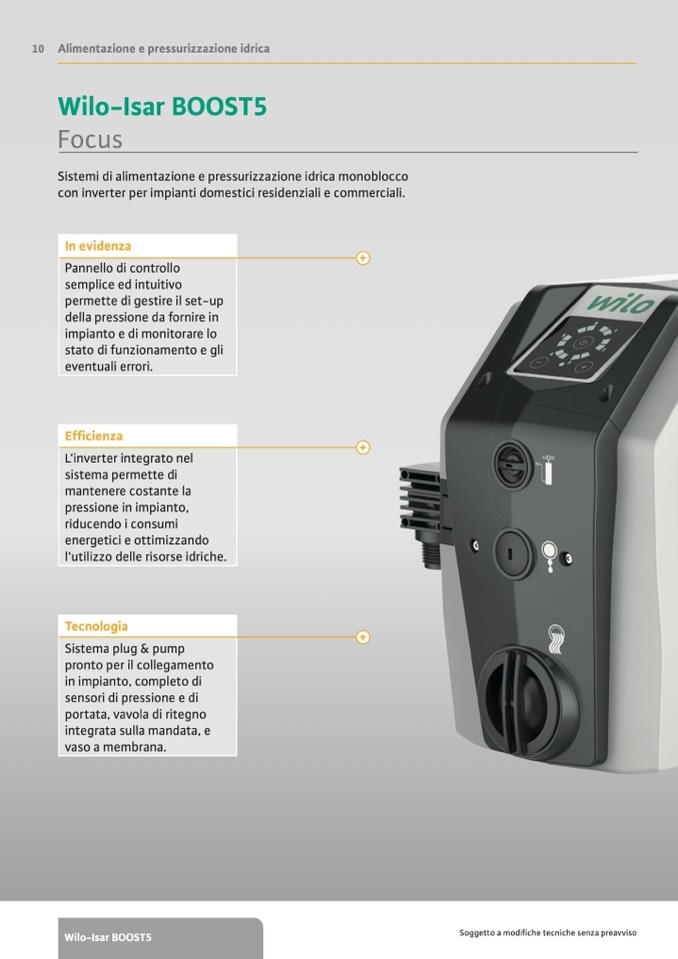 10 Alimentazione e pressurizzazione idrica

Wilo-Isar BOOST5
Focus

Sistemi di alimentazione e pressurizzazione idrica monoblocco con inverter per impianti domestici residenziali e commerciali.

In evidenza
Pannello di controllo semplice ed intuitivo permette di gestire il set-up della pressione da fornire in impianto e di monitorare lo stato di funzionamento e gli eventuali errori.

Efficienza
L'inverter integrato nel sistema permette di mantenere costante la pressione in impianto, riducendo i consumi energetici e ottimizzando l'utilizzo delle risorse idriche.

Tecnologia
Sistema plug & pump pronto per il collegamento in impianto, completo di sensori di pressione e di portata, vavola di ritegno integrata sulla mandata, e vaso a membrana.

wilo

Wilo-Isar BOOST5

Soggetto a modifiche tecniche senza preavviso