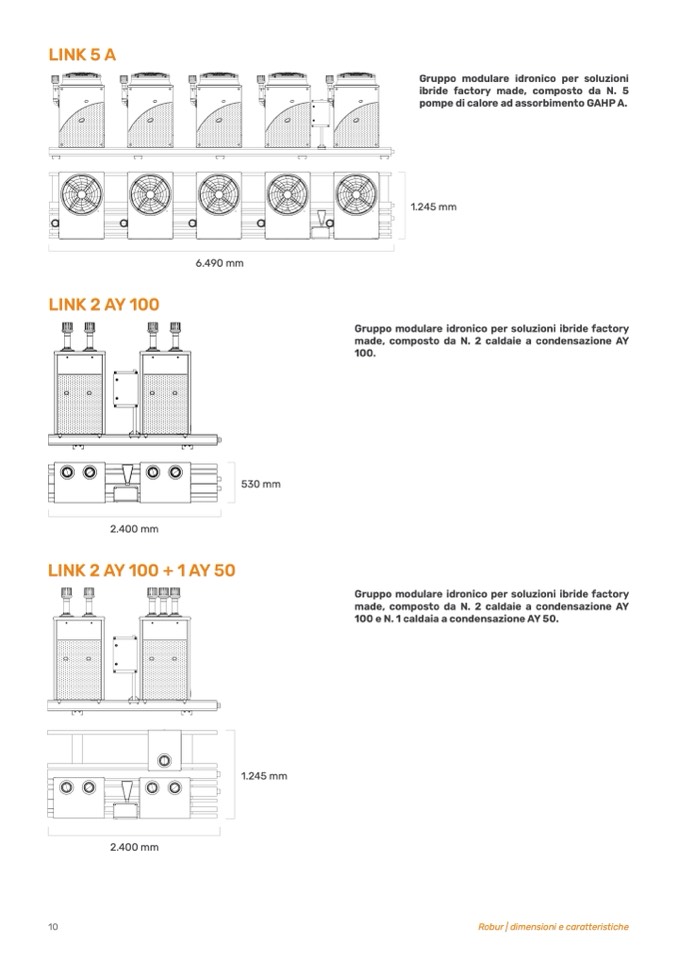 LINK 5 A

Gruppo modulare idronico per soluzioni ibride factory made, composto da N. 5 pompe di calore ad assorbimento GAHP A.

1.245 mm

6.490 mm

LINK 2 AY 100

Gruppo modulare idronico per soluzioni ibride factory made, composto da N. 2 caldaie a condensazione AY 100.

530 mm

2.400 mm

LINK 2 AY 100 + 1 AY 50

Gruppo modulare idronico per soluzioni ibride factory made, composto da N. 2 caldaie a condensazione AY 100 e N. 1 caldaia a condensazione AY 50.

1.245 mm

2.400 mm

10

Robur | dimensioni e caratteristiche