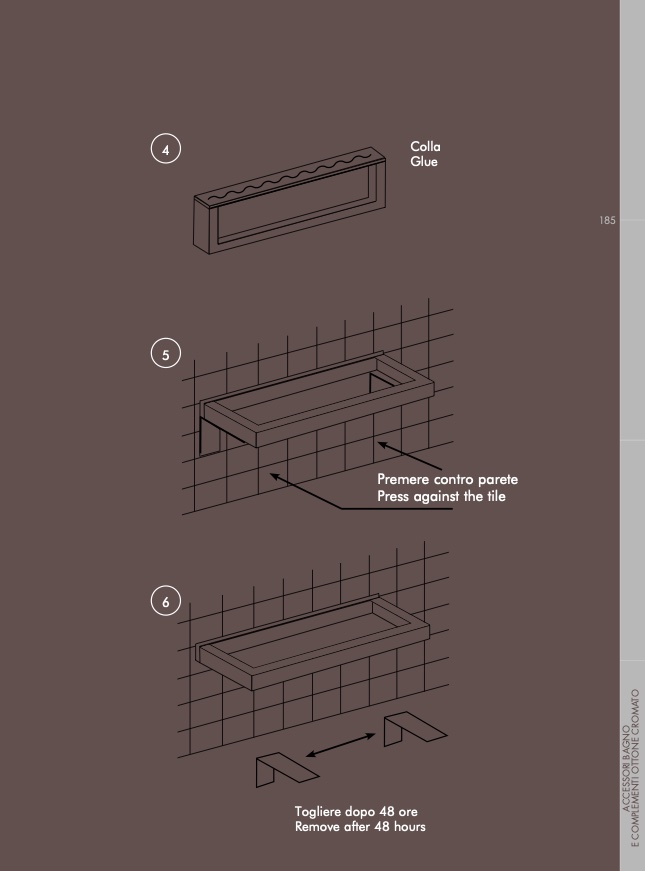 4

Colla
Glue

185

5

Premere contro parete
Press against the tile

6

Togliere dopo 48 ore
Remove after 48 hours

ACCESSORI BAGNO
E COMPLEMENTI OTTONE CROMATO