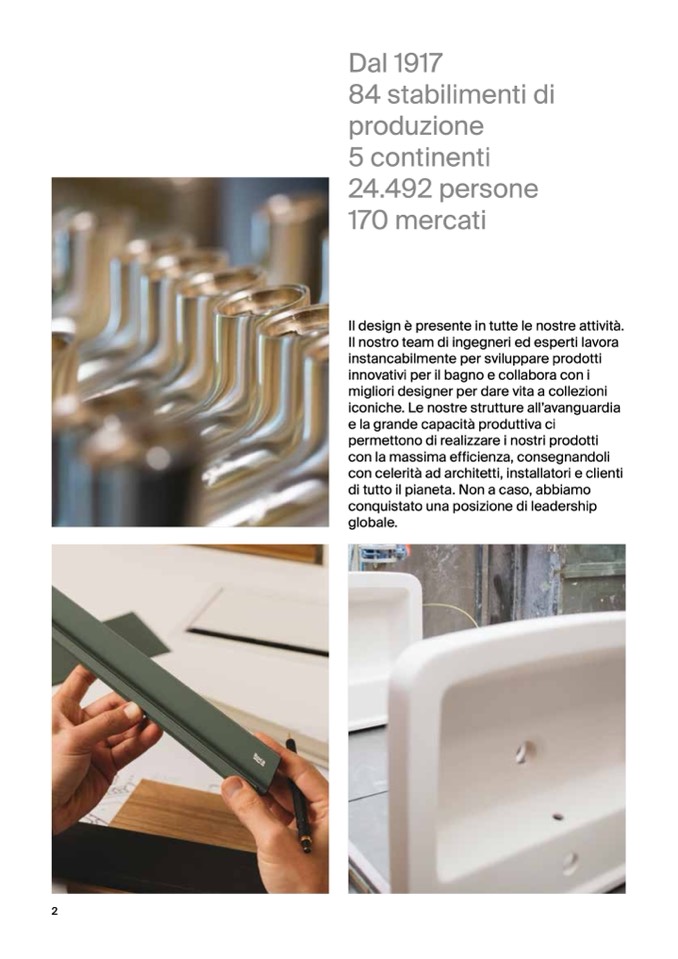 Dal 1917
84 stabilimenti di produzione
5 continenti
24.492 persone
170 mercati

Il design è presente in tutte le nostre attività. Il nostro team di ingegneri ed esperti lavora instancabilmente per sviluppare prodotti innovativi per il bagno e collabora con i migliori designer per dare vita a collezioni iconiche. Le nostre strutture all'avanguardia e la grande capacità produttiva ci permettono di realizzare i nostri prodotti con la massima efficienza, consegnandoli con celerità ad architetti, installatori e clienti di tutto il pianeta. Non a caso, abbiamo conquistato una posizione di leadership globale.

2