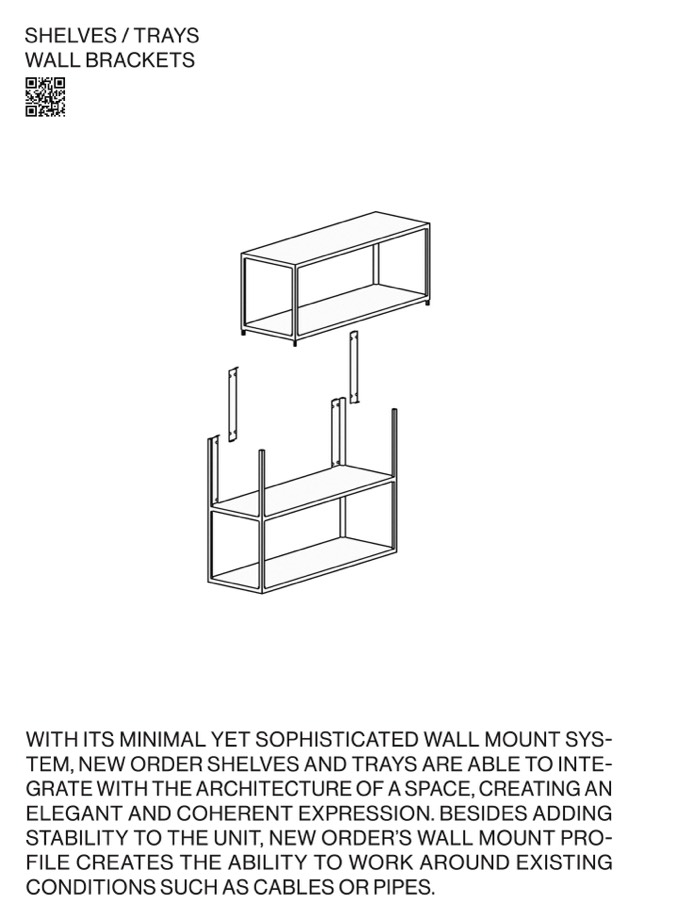 SHELVES / TRAYS
WALL BRACKETS

WITH ITS MINIMAL YET SOPHISTICATED WALL MOUNT SYSTEM, NEW ORDER SHELVES AND TRAYS ARE ABLE TO INTEGRATE WITH THE ARCHITECTURE OF A SPACE, CREATING AN ELEGANT AND COHERENT EXPRESSION. BESIDES ADDING STABILITY TO THE UNIT, NEW ORDER'S WALL MOUNT PROFILE CREATES THE ABILITY TO WORK AROUND EXISTING CONDITIONS SUCH AS CABLES OR PIPES.