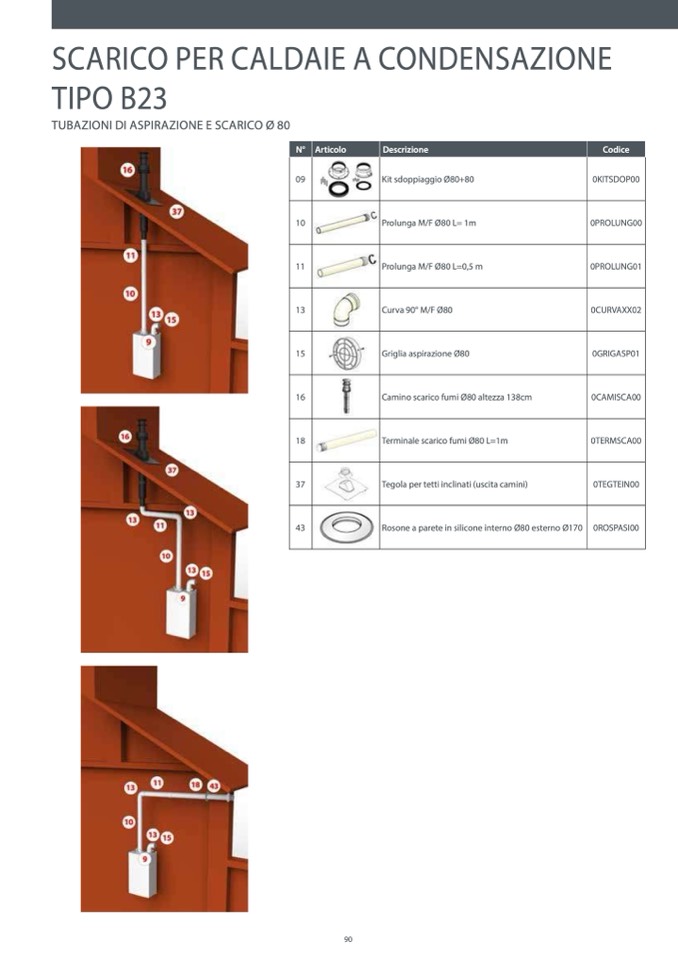 SCARICO PER CALDAIE A CONDENSAZIONE TIPO B23

TUBAZIONI DI ASPIRAZIONE E SCARICO Ø 80

16
37
11
10
13
15
9

16
37
13
11
13
10
13
15
9

13
11
18
43
10
13
15
9

| N° | Articolo | Descrizione | Codice |
|---|---|---|---|
| 09 | | Kit sdoppiaggio Ø80+80 | 0KITSDOP00 |
| 10 | | Prolunga M/F Ø80 L= 1m | 0PROLUNG00 |
| 11 | | Prolunga M/F Ø80 L=0,5 m | 0PROLUNG01 |
| 13 | | Curva 90° M/F Ø80 | 0CURVAXX02 |
| 15 | | Griglia aspirazione Ø80 | 0GRIGASP01 |
| 16 | | Camino scarico fumi Ø80 altezza 138cm | 0CAMISCA00 |
| 18 | | Terminale scarico fumi Ø80 L=1m | 0TERMSCA00 |
| 37 | | Tegola per tetti inclinati (uscita camini) | 0TEGTEIN00 |
| 43 | | Rosone a parete in silicone interno Ø80 esterno Ø170 | 0ROSPASI00 |

90