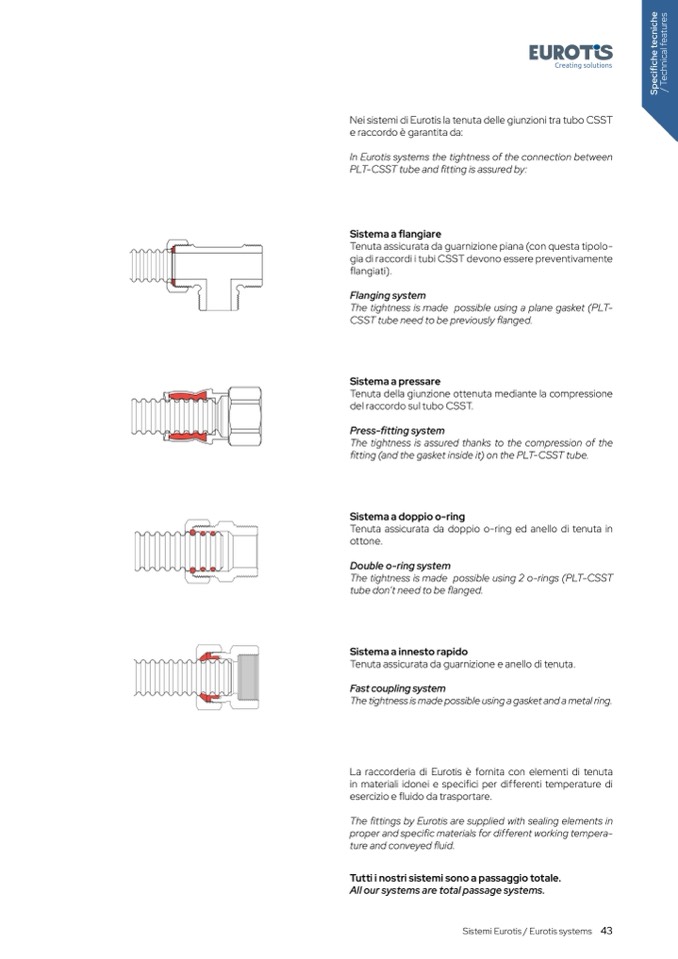 EUROTIS
Creating solutions

Specifiche tecniche / Technical features

Nei sistemi di Eurotis la tenuta delle giunzioni tra tubo CSST e raccordo è garantita da:

In Eurotis systems the tightness of the connection between PLT-CSST tube and fitting is assured by:

Sistema a flangiare
Tenuta assicurata da guarnizione piana (con questa tipologia di raccordi i tubi CSST devono essere preventivamente flangiati).

Flanging system
The tightness is made possible using a plane gasket (PLT-CSST tube need to be previously flanged.

Sistema a pressare
Tenuta della giunzione ottenuta mediante la compressione del raccordo sul tubo CSST.

Press-fitting system
The tightness is assured thanks to the compression of the fitting (and the gasket inside it) on the PLT-CSST tube.

Sistema a doppio o-ring
Tenuta assicurata da doppio o-ring ed anello di tenuta in ottone.

Double o-ring system
The tightness is made possible using 2 o-rings (PLT-CSST tube don't need to be flanged.

Sistema a innesto rapido
Tenuta assicurata da guarnizione e anello di tenuta.

Fast coupling system
The tightness is made possible using a gasket and a metal ring.

La raccorderia di Eurotis è fornita con elementi di tenuta in materiali idonei e specifici per differenti temperature di esercizio e fluido da trasportare.

The fittings by Eurotis are supplied with sealing elements in proper and specific materials for different working temperature and conveyed fluid.

Tutti i nostri sistemi sono a passaggio totale.
All our systems are total passage systems.

Sistemi Eurotis / Eurotis systems 43