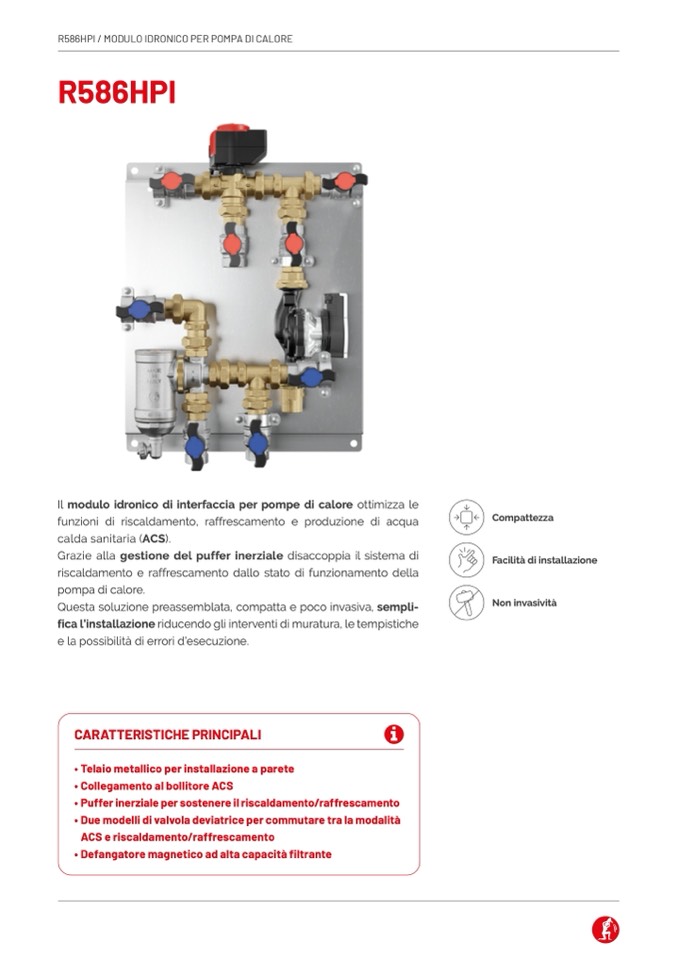 R586HPI / MODULO IDRONICO PER POMPA DI CALORE

R586HPI

Il modulo idronico di interfaccia per pompe di calore ottimizza le funzioni di riscaldamento, raffrescamento e produzione di acqua calda sanitaria (ACS).
Grazie alla gestione del puffer inerziale disaccoppia il sistema di riscaldamento e raffrescamento dallo stato di funzionamento della pompa di calore.
Questa soluzione preassemblata, compatta e poco invasiva, semplifica l'installazione riducendo gli interventi di muratura, le tempistiche e la possibilità di errori d'esecuzione.

Compattezza

Facilità di installazione

Non invasività

CARATTERISTICHE PRINCIPALI

• Telaio metallico per installazione a parete
• Collegamento al bollitore ACS
• Puffer inerziale per sostenere il riscaldamento/raffrescamento
• Due modelli di valvola deviatrice per commutare tra la modalità ACS e riscaldamento/raffrescamento
• Defangatore magnetico ad alta capacità filtrante