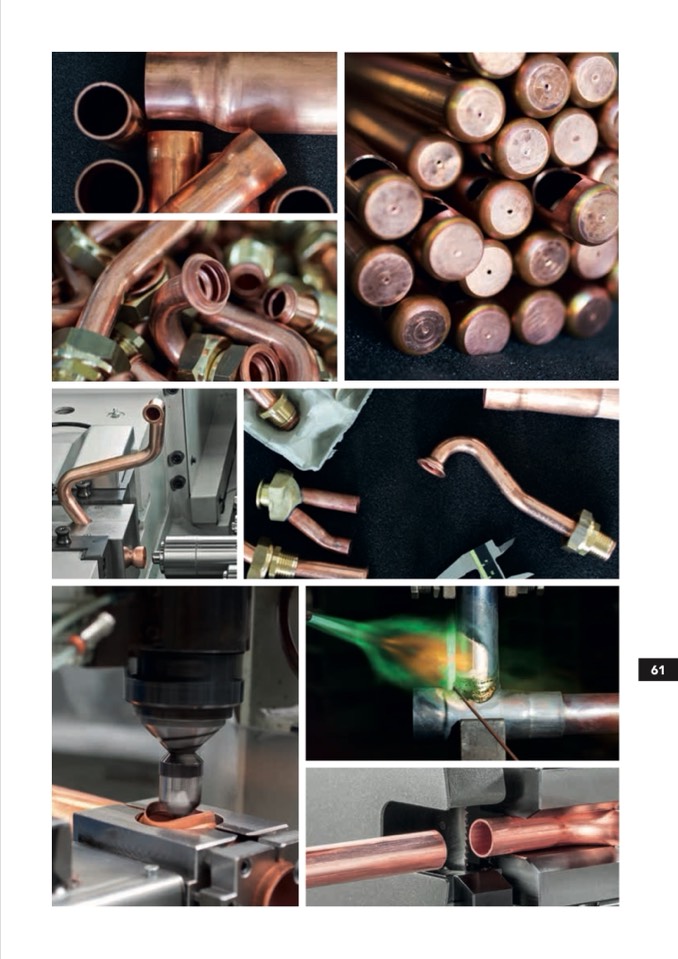 61