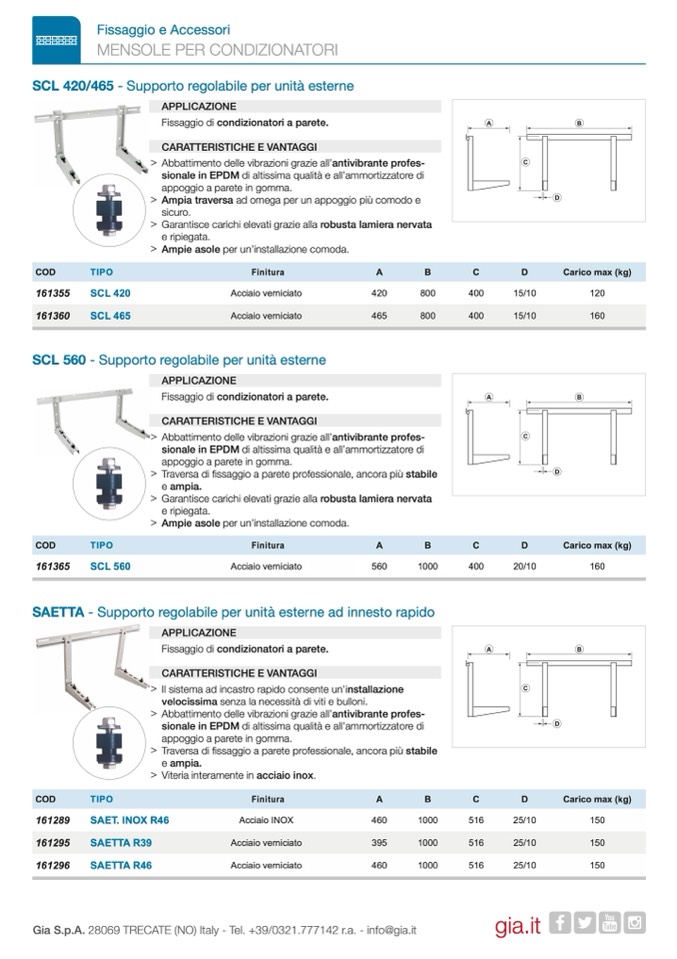 Fissaggio e Accessori
MENSOLE PER CONDIZIONATORI

SCL 420/465 - Supporto regolabile per unità esterne

APPLICAZIONE
Fissaggio di condizionatori a parete.

CARATTERISTICHE E VANTAGGI
> Abbattimento delle vibrazioni grazie all'antivibrante professionale in EPDM di altissima qualità e all'ammortizzatore di appoggio a parete in gomma.
> Ampia traversa ad omega per un appoggio più comodo e sicuro.
> Garantisce carichi elevati grazie alla robusta lamiera nervata e ripiegata.
> Ampie asole per un'installazione comoda.

A B C D

| COD | TIPO | Finitura | A | B | C | D | Carico max (kg) |
|---|---|---|---|---|---|---|---|
| 161355 | SCL 420 | Acciaio verniciato | 420 | 800 | 400 | 15/10 | 120 |
| 161360 | SCL 465 | Acciaio verniciato | 465 | 800 | 400 | 15/10 | 160 |

SCL 560 - Supporto regolabile per unità esterne

APPLICAZIONE
Fissaggio di condizionatori a parete.

CARATTERISTICHE E VANTAGGI
> Abbattimento delle vibrazioni grazie all'antivibrante professionale in EPDM di altissima qualità e all'ammortizzatore di appoggio a parete in gomma.
> Traversa di fissaggio a parete professionale, ancora più stabile e ampia.
> Garantisce carichi elevati grazie alla robusta lamiera nervata e ripiegata.
> Ampie asole per un'installazione comoda.

A B C D

| COD | TIPO | Finitura | A | B | C | D | Carico max (kg) |
|---|---|---|---|---|---|---|---|
| 161365 | SCL 560 | Acciaio verniciato | 560 | 1000 | 400 | 20/10 | 160 |

SAETTA - Supporto regolabile per unità esterne ad innesto rapido

APPLICAZIONE
Fissaggio di condizionatori a parete.

CARATTERISTICHE E VANTAGGI
> Il sistema ad incastro rapido consente un'installazione velocissima senza la necessità di viti e bulloni.
> Abbattimento delle vibrazioni grazie all'antivibrante professionale in EPDM di altissima qualità e all'ammortizzatore di appoggio a parete in gomma.
> Traversa di fissaggio a parete professionale, ancora più stabile e ampia.
> Viteria interamente in acciaio inox.

A B C D

| COD | TIPO | Finitura | A | B | C | D | Carico max (kg) |
|---|---|---|---|---|---|---|---|
| 161289 | SAET. INOX R46 | Acciaio INOX | 460 | 1000 | 516 | 25/10 | 150 |
| 161295 | SAETTA R39 | Acciaio verniciato | 395 | 1000 | 516 | 25/10 | 150 |
| 161296 | SAETTA R46 | Acciaio verniciato | 460 | 1000 | 516 | 25/10 | 150 |

Gia S.p.A. 28069 TRECATE (NO) Italy - Tel. +39/0321.777142 r.a. - info@gia.it
gia.it