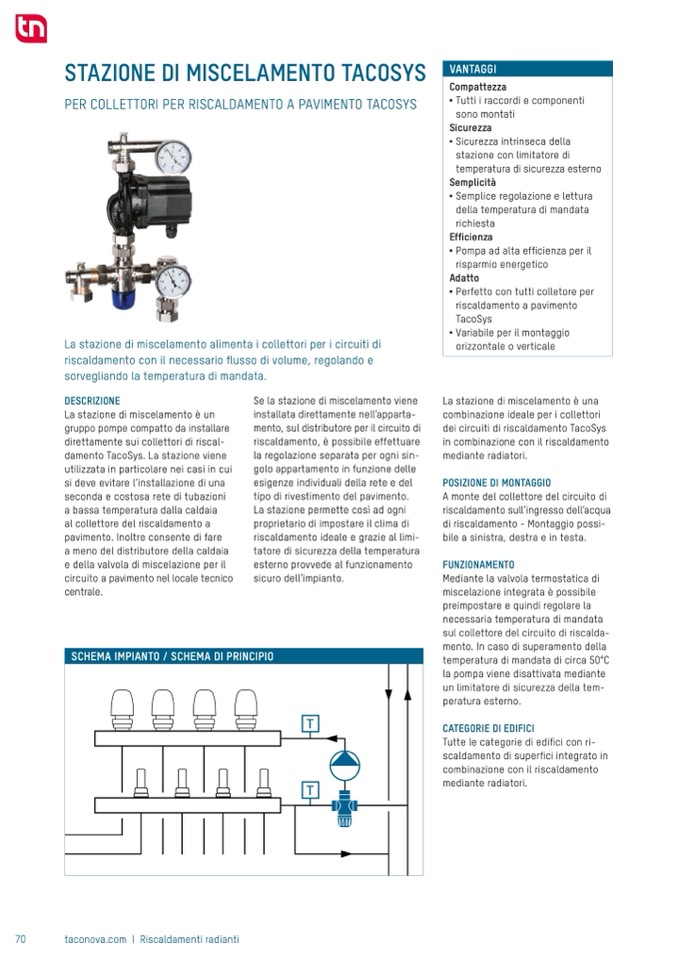 tn

STAZIONE DI MISCELAMENTO TACOSYS

PER COLLETTORI PER RISCALDAMENTO A PAVIMENTO TACOSYS

VANTAGGI
Compattezza
• Tutti i raccordi e componenti sono montati
Sicurezza
• Sicurezza intrinseca della stazione con limitatore di temperatura di sicurezza esterno
Semplicità
• Semplice regolazione e lettura della temperatura di mandata richiesta
Efficienza
• Pompa ad alta efficienza per il risparmio energetico
Adatto
• Perfetto con tutti colletore per riscaldamento a pavimento TacoSys
• Variabile per il montaggio orizzontale o verticale

La stazione di miscelamento alimenta i collettori per i circuiti di riscaldamento con il necessario flusso di volume, regolando e sorvegliando la temperatura di mandata.

DESCRIZIONE
La stazione di miscelamento è un gruppo pompe compatto da installare direttamente sui collettori di riscaldamento TacoSys. La stazione viene utilizzata in particolare nei casi in cui si deve evitare l'installazione di una seconda e costosa rete di tubazioni a bassa temperatura dalla caldaia al collettore del riscaldamento a pavimento. Inoltre consente di fare a meno del distributore della caldaia e della valvola di miscelazione per il circuito a pavimento nel locale tecnico centrale.

Se la stazione di miscelamento viene installata direttamente nell'appartamento, sul distributore per il circuito di riscaldamento, è possibile effettuare la regolazione separata per ogni singolo appartamento in funzione delle esigenze individuali della rete e del tipo di rivestimento del pavimento. La stazione permette così ad ogni proprietario di impostare il clima di riscaldamento ideale e grazie al limitatore di sicurezza della temperatura esterno provvede al funzionamento sicuro dell'impianto.

La stazione di miscelamento è una combinazione ideale per i collettori dei circuiti di riscaldamento TacoSys in combinazione con il riscaldamento mediante radiatori.

POSIZIONE DI MONTAGGIO
A monte del collettore del circuito di riscaldamento sull'ingresso dell'acqua di riscaldamento - Montaggio possibile a sinistra, destra e in testa.

FUNZIONAMENTO
Mediante la valvola termostatica di miscelazione integrata è possibile preimpostare e quindi regolare la necessaria temperatura di mandata sul collettore del circuito di riscaldamento. In caso di superamento della temperatura di mandata di circa 50°C la pompa viene disattivata mediante un limitatore di sicurezza della temperatura esterno.

CATEGORIE DI EDIFICI
Tutte le categorie di edifici con riscaldamento di superfici integrato in combinazione con il riscaldamento mediante radiatori.

SCHEMA IMPIANTO / SCHEMA DI PRINCIPIO

T

T

70 taconova.com | Riscaldamenti radianti