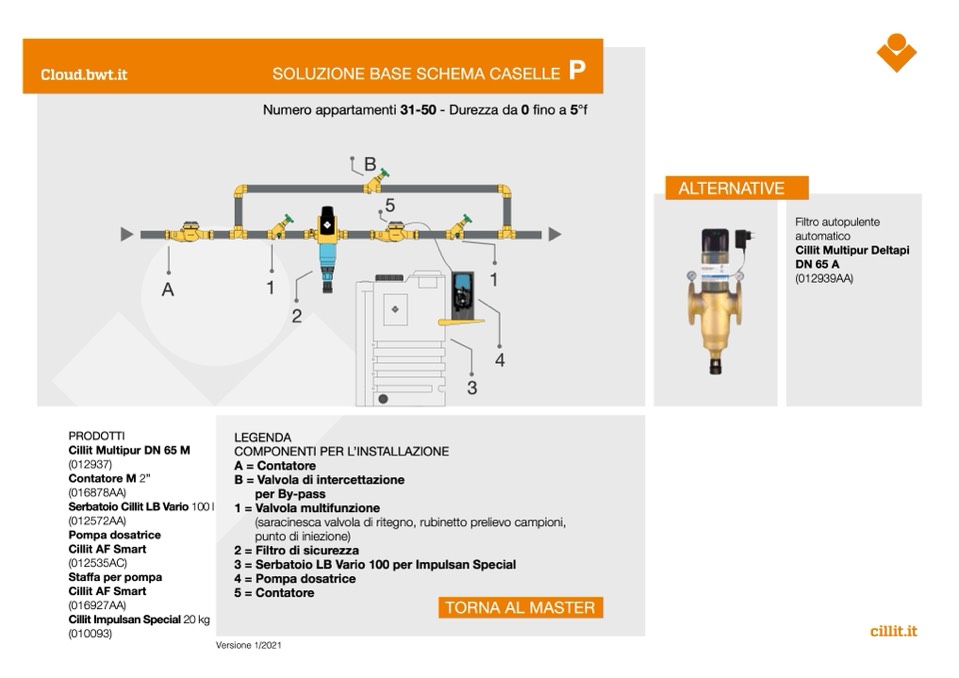 Cloud.bwt.it

SOLUZIONE BASE SCHEMA CASELLE P

Numero appartamenti 31-50 - Durezza da 0 fino a 5°f

B

5

A

1

2

1

4

3

ALTERNATIVE

Filtro autopulente automatico
Cillit Multipur Deltapi DN 65 A
(012939AA)

PRODOTTI
Cillit Multipur DN 65 M
(012937)
Contatore M 2"
(016878AA)
Serbatoio Cillit LB Vario 100 l
(012572AA)
Pompa dosatrice
Cillit AF Smart
(012535AC)
Staffa per pompa
Cillit AF Smart
(016927AA)
Cillit Impulsan Special 20 kg
(010093)

LEGENDA
COMPONENTI PER L'INSTALLAZIONE
A = Contatore
B = Valvola di intercettazione per By-pass
1 = Valvola multifunzione
(saracinesca valvola di ritegno, rubinetto prelievo campioni, punto di iniezione)
2 = Filtro di sicurezza
3 = Serbatoio LB Vario 100 per Impulsan Special
4 = Pompa dosatrice
5 = Contatore

TORNA AL MASTER

Versione 1/2021

cillit.it