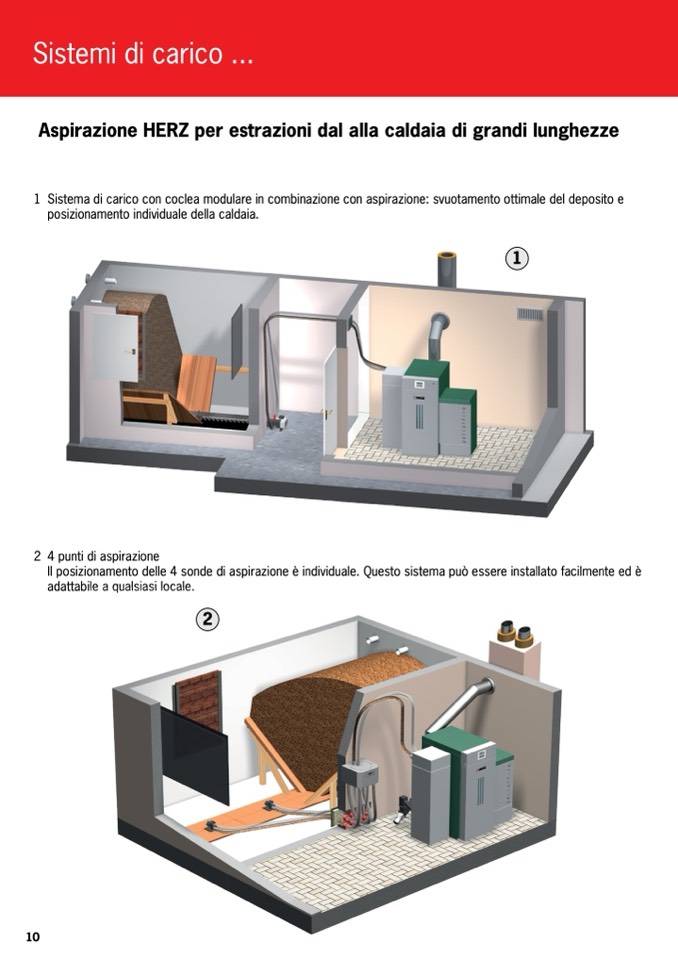 Sistemi di carico ...

Aspirazione HERZ per estrazioni dal alla caldaia di grandi lunghezze

1 Sistema di carico con coclea modulare in combinazione con aspirazione: svuotamento ottimale del deposito e posizionamento individuale della caldaia.

①

2 4 punti di aspirazione
Il posizionamento delle 4 sonde di aspirazione è individuale. Questo sistema può essere installato facilmente ed è adattabile a qualsiasi locale.

②

10