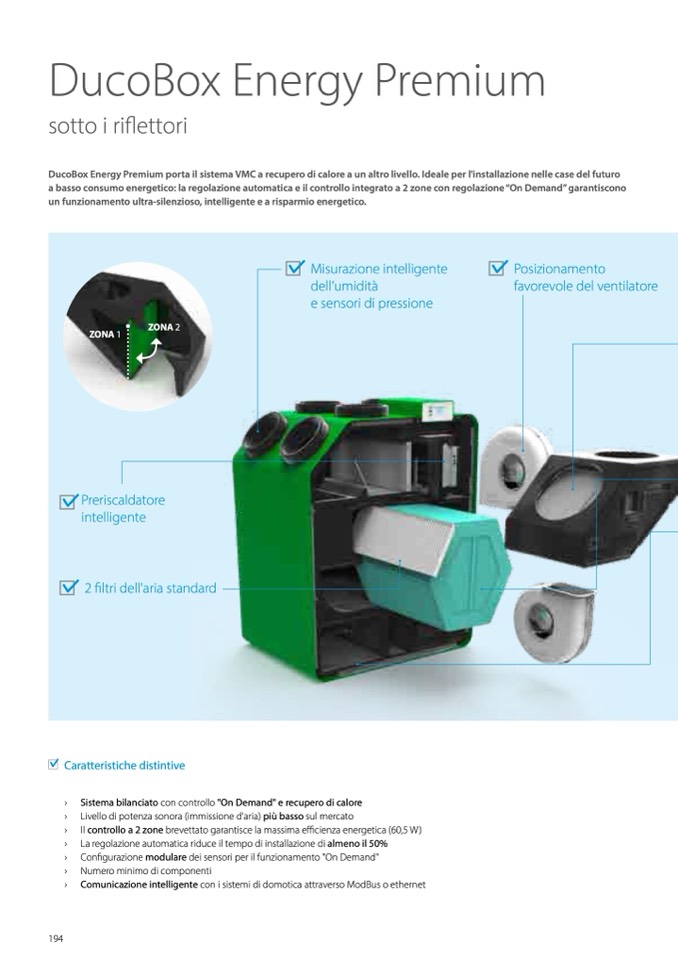 DucoBox Energy Premium

sotto i riflettori

DucoBox Energy Premium porta il sistema VMC a recupero di calore a un altro livello. Ideale per l'installazione nelle case del futuro a basso consumo energetico: la regolazione automatica e il controllo integrato a 2 zone con regolazione "On Demand" garantiscono un funzionamento ultra-silenzioso, intelligente e a risparmio energetico.

ZONA 1

ZONA 2

Misurazione intelligente dell'umidità e sensori di pressione

Posizionamento favorevole del ventilatore

Preriscaldatore intelligente

2 filtri dell'aria standard

Caratteristiche distintive

› Sistema bilanciato con controllo "On Demand" e recupero di calore
› Livello di potenza sonora (immissione d'aria) più basso sul mercato
› Il controllo a 2 zone brevettato garantisce la massima efficienza energetica (60,5 W)
› La regolazione automatica riduce il tempo di installazione di almeno il 50%
› Configurazione modulare dei sensori per il funzionamento "On Demand"
› Numero minimo di componenti
› Comunicazione intelligente con i sistemi di domotica attraverso ModBus o ethernet

194