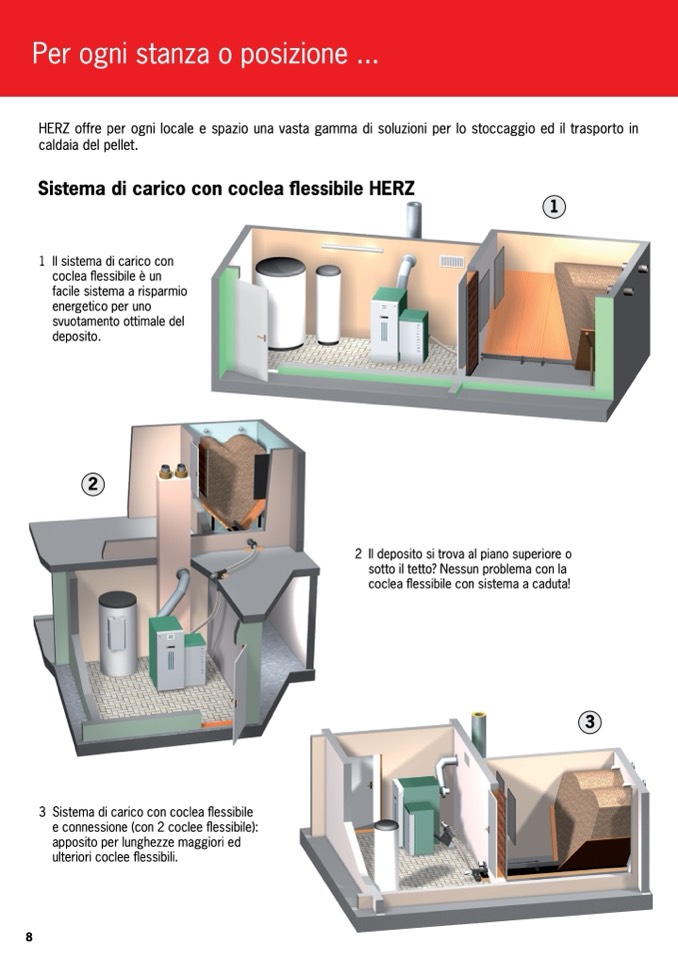 Per ogni stanza o posizione ...

HERZ offre per ogni locale e spazio una vasta gamma di soluzioni per lo stoccaggio ed il trasporto in caldaia del pellet.

Sistema di carico con coclea flessibile HERZ

①

1 Il sistema di carico con coclea flessibile è un facile sistema a risparmio energetico per uno svuotamento ottimale del deposito.

②

2 Il deposito si trova al piano superiore o sotto il tetto? Nessun problema con la coclea flessibile con sistema a caduta!

③

3 Sistema di carico con coclea flessibile e connessione (con 2 coclee flessibile): apposito per lunghezze maggiori ed ulteriori coclee flessibili.

8