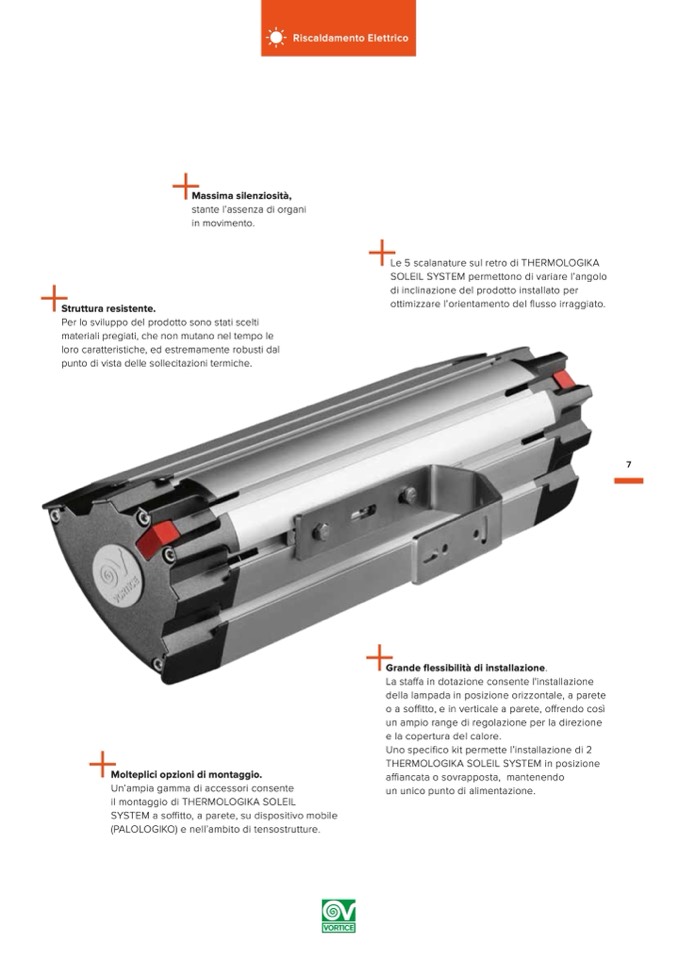 Riscaldamento Elettrico

Massima silenziosità,
stante l'assenza di organi in movimento.

Le 5 scalanature sul retro di THERMOLOGIKA SOLEIL SYSTEM permettono di variare l'angolo di inclinazione del prodotto installato per ottimizzare l'orientamento del flusso irraggiato.

Struttura resistente.
Per lo sviluppo del prodotto sono stati scelti materiali pregiati, che non mutano nel tempo le loro caratteristiche, ed estremamente robusti dal punto di vista delle sollecitazioni termiche.

7

VORTICE

Grande flessibilità di installazione.
La staffa in dotazione consente l'installazione della lampada in posizione orizzontale, a parete o a soffitto, e in verticale a parete, offrendo così un ampio range di regolazione per la direzione e la copertura del calore.
Uno specifico kit permette l'installazione di 2 THERMOLOGIKA SOLEIL SYSTEM in posizione affiancata o sovrapposta, mantenendo un unico punto di alimentazione.

Molteplici opzioni di montaggio.
Un'ampia gamma di accessori consente il montaggio di THERMOLOGIKA SOLEIL SYSTEM a soffitto, a parete, su dispositivo mobile (PALOLOGIKO) e nell'ambito di tensostrutture.

VORTICE