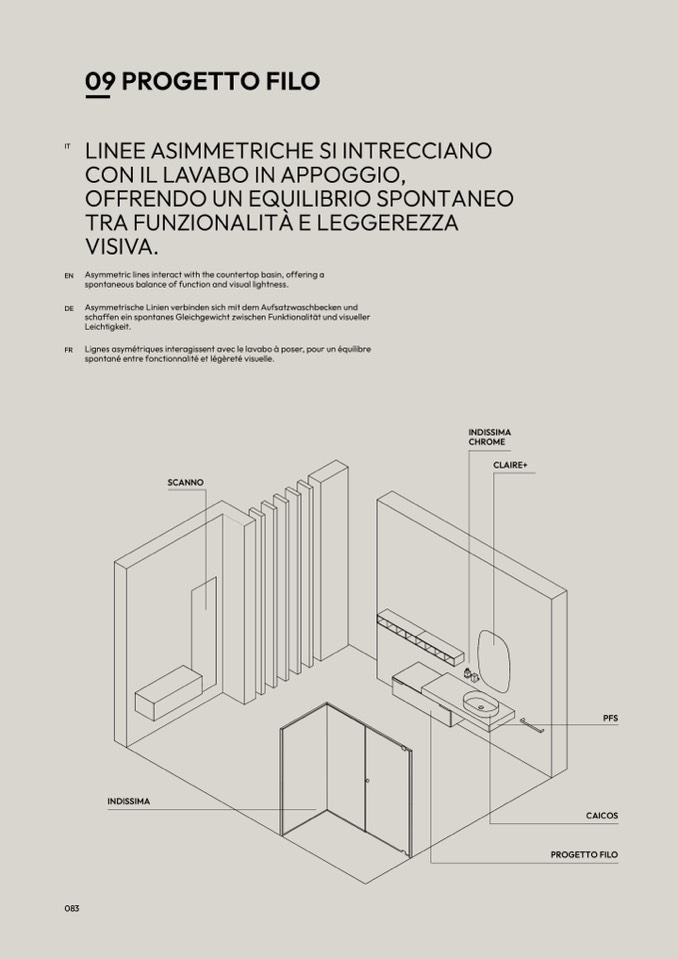 09 PROGETTO FILO

IT LINEE ASIMMETRICHE SI INTRECCIANO CON IL LAVABO IN APPOGGIO, OFFRENDO UN EQUILIBRIO SPONTANEO TRA FUNZIONALITÀ E LEGGEREZZA VISIVA.

EN Asymmetric lines interact with the countertop basin, offering a spontaneous balance of function and visual lightness.

DE Asymmetrische Linien verbinden sich mit dem Aufsatzwaschbecken und schaffen ein spontanes Gleichgewicht zwischen Funktionalität und visueller Leichtigkeit.

FR Lignes asymétriques interagissent avec le lavabo à poser, pour un équilibre spontané entre fonctionnalité et légèreté visuelle.

INDISSIMA CHROME

CLAIRE+

SCANNO

PFS

INDISSIMA

CAICOS

PROGETTO FILO

083