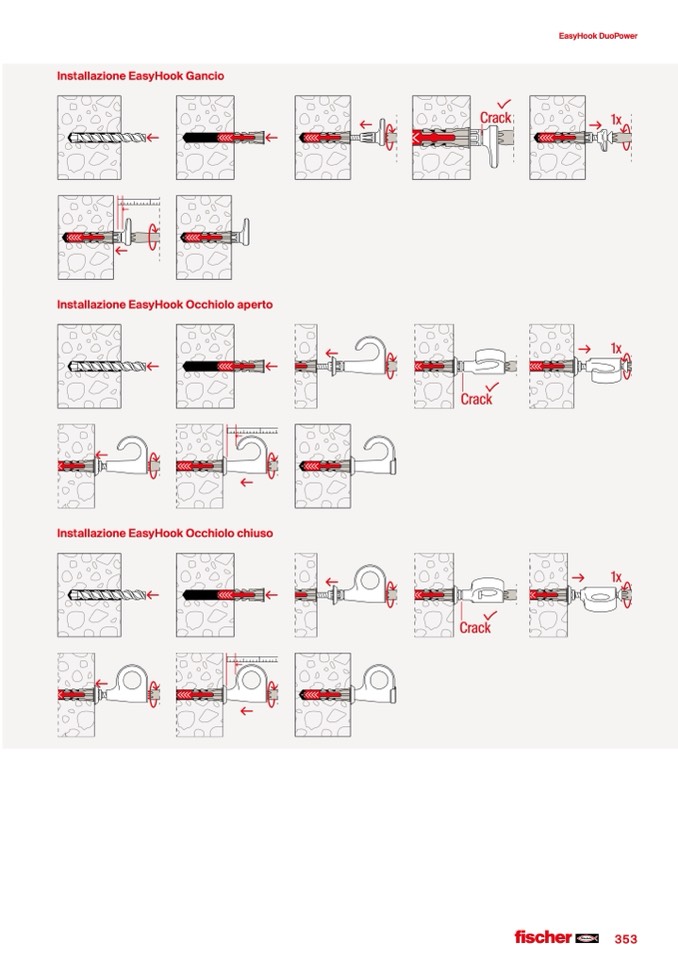 EasyHook DuoPower

Installazione EasyHook Gancio

Crack

1x

Installazione EasyHook Occhiolo aperto

Crack

1x

Installazione EasyHook Occhiolo chiuso

Crack

1x

fischer

353