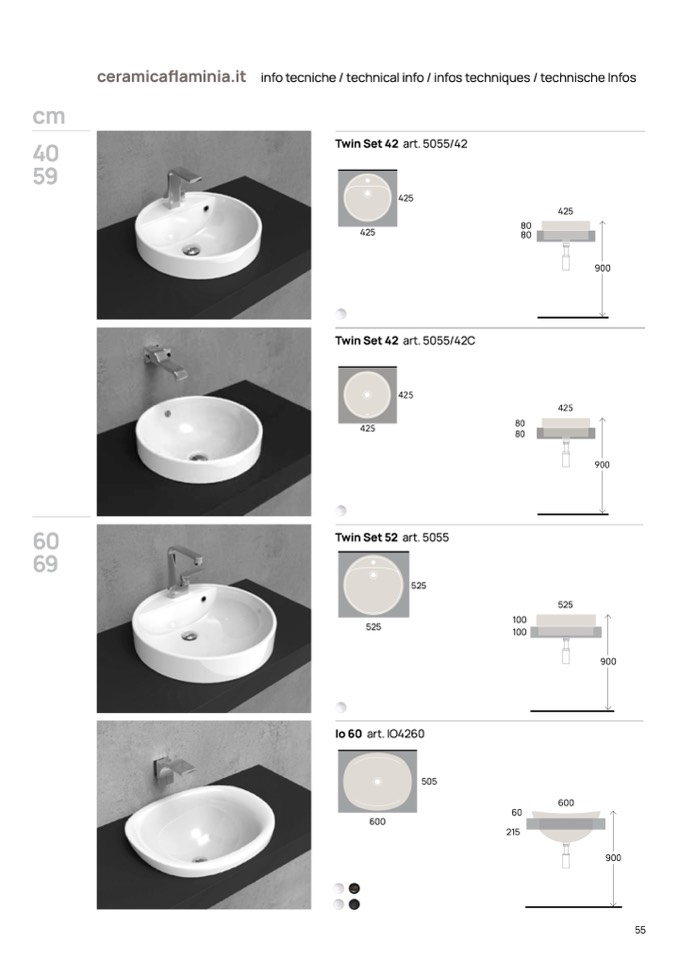 ceramicaflaminia.it info tecniche / technical info / infos techniques / technische Infos

cm

40
59

Twin Set 42 art. 5055/42

425
425

425
80
80
900

Twin Set 42 art. 5055/42C

425
425

425
80
80
900

60
69

Twin Set 52 art. 5055

525
525

525
100
100
900

Io 60 art. IO4260

505
600

600
60
215
900

55