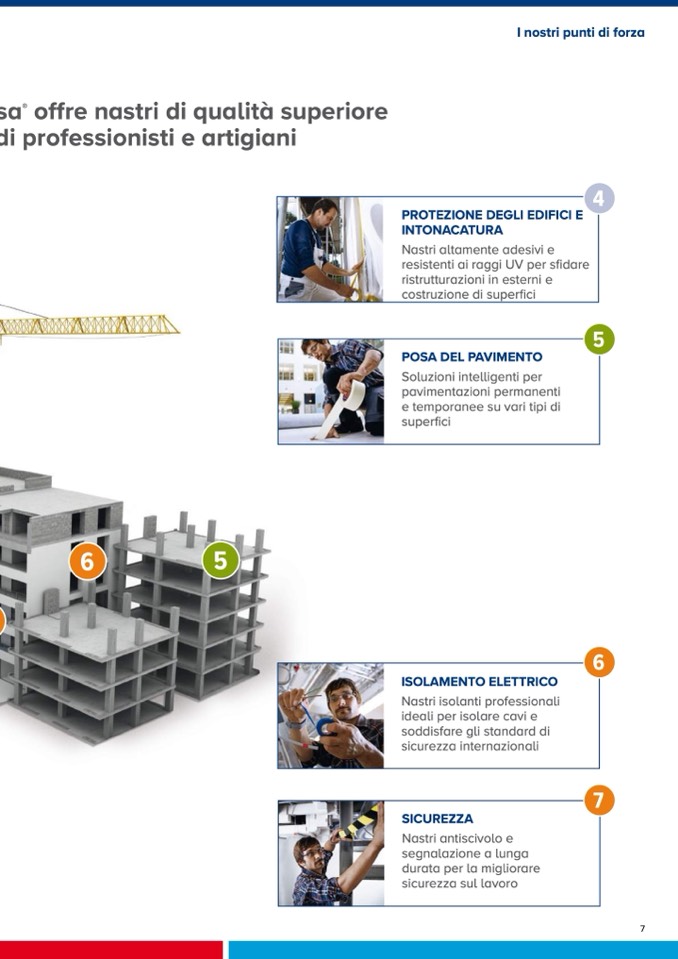 I nostri punti di forza

sa® offre nastri di qualità superiore di professionisti e artigiani

4

PROTEZIONE DEGLI EDIFICI E INTONACATURA

Nastri altamente adesivi e resistenti ai raggi UV per sfidare ristrutturazioni in esterni e costruzione di superfici

5

POSA DEL PAVIMENTO

Soluzioni intelligenti per pavimentazioni permanenti e temporanee su vari tipi di superfici

6

5

6

ISOLAMENTO ELETTRICO

Nastri isolanti professionali ideali per isolare cavi e soddisfare gli standard di sicurezza internazionali

7

SICUREZZA

Nastri antiscivolo e segnalazione a lunga durata per la migliorare sicurezza sul lavoro

7