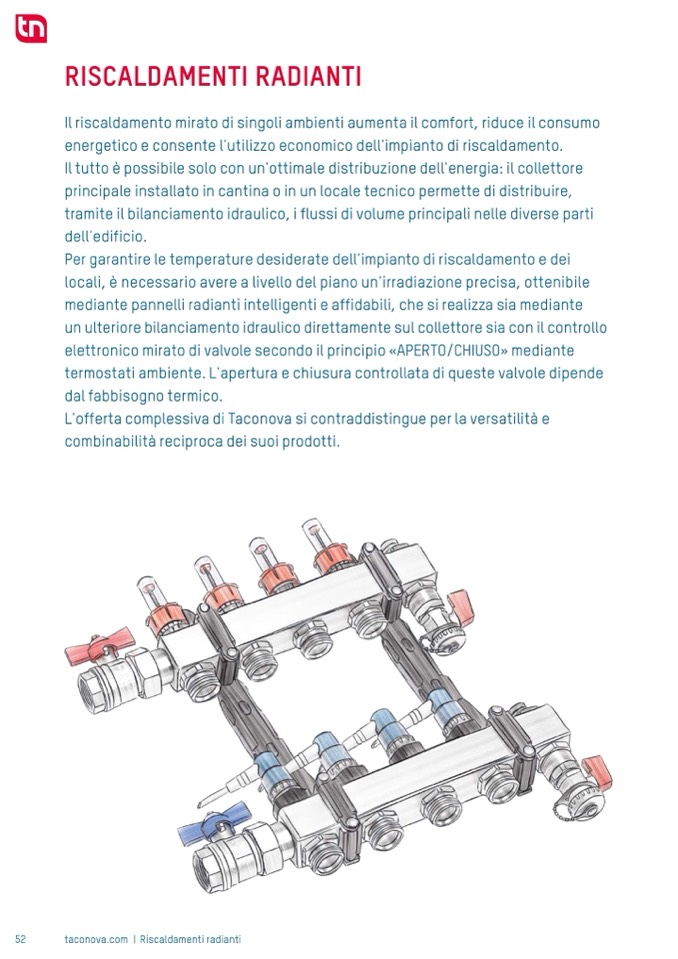 tn

RISCALDAMENTI RADIANTI

Il riscaldamento mirato di singoli ambienti aumenta il comfort, riduce il consumo energetico e consente l'utilizzo economico dell'impianto di riscaldamento.
Il tutto è possibile solo con un'ottimale distribuzione dell'energia: il collettore principale installato in cantina o in un locale tecnico permette di distribuire, tramite il bilanciamento idraulico, i flussi di volume principali nelle diverse parti dell'edificio.
Per garantire le temperature desiderate dell'impianto di riscaldamento e dei locali, è necessario avere a livello del piano un'irradiazione precisa, ottenibile mediante pannelli radianti intelligenti e affidabili, che si realizza sia mediante un ulteriore bilanciamento idraulico direttamente sul collettore sia con il controllo elettronico mirato di valvole secondo il principio «APERTO/CHIUSO» mediante termostati ambiente. L'apertura e chiusura controllata di queste valvole dipende dal fabbisogno termico.
L'offerta complessiva di Taconova si contraddistingue per la versatilità e combinabilità reciproca dei suoi prodotti.

52 taconova.com | Riscaldamenti radianti