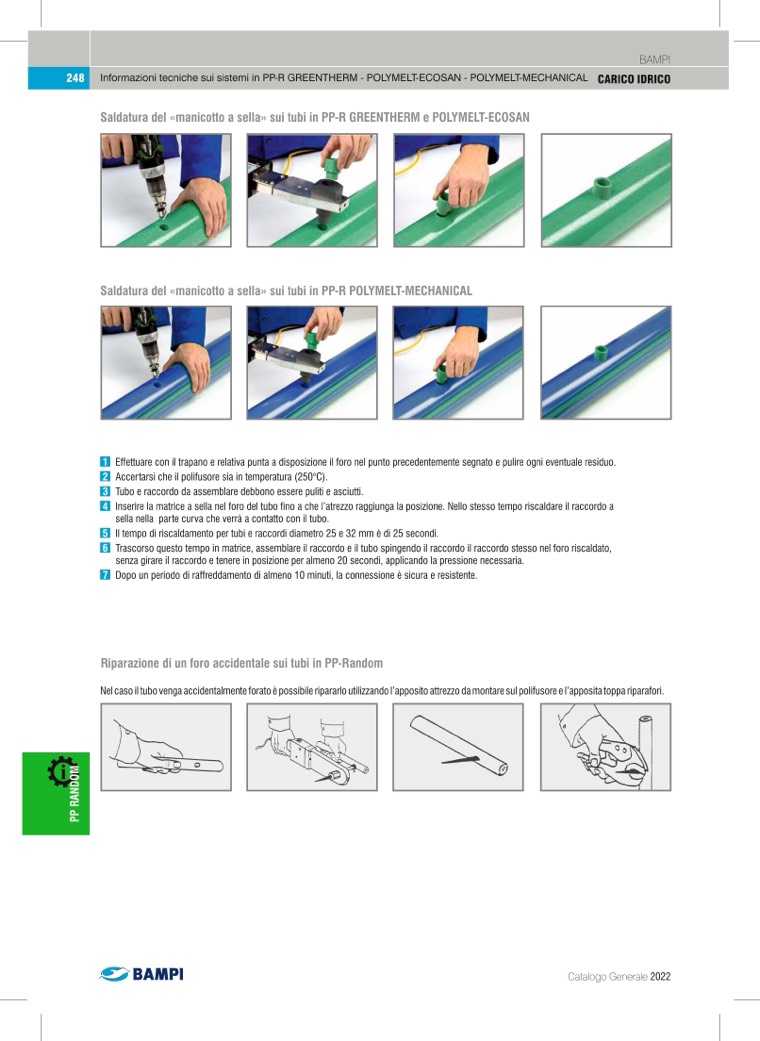 BAMPI

248 Informazioni tecniche sui sistemi in PP-R GREENTHERM - POLYMELT-ECOSAN - POLYMELT-MECHANICAL CARICO IDRICO

Saldatura del «manicotto a sella» sui tubi in PP-R GREENTHERM e POLYMELT-ECOSAN

Saldatura del «manicotto a sella» sui tubi in PP-R POLYMELT-MECHANICAL

1 Effettuare con il trapano e relativa punta a disposizione il foro nel punto precedentemente segnato e pulire ogni eventuale residuo.
2 Accertarsi che il polifusore sia in temperatura (250°C).
3 Tubo e raccordo da assemblare debbono essere puliti e asciutti.
4 Inserire la matrice a sella nel foro del tubo fino a che l'atrezzo raggiunga la posizione. Nello stesso tempo riscaldare il raccordo a sella nella parte curva che verrà a contatto con il tubo.
5 Il tempo di riscaldamento per tubi e raccordi diametro 25 e 32 mm è di 25 secondi.
6 Trascorso questo tempo in matrice, assemblare il raccordo e il tubo spingendo il raccordo il raccordo stesso nel foro riscaldato, senza girare il raccordo e tenere in posizione per almeno 20 secondi, applicando la pressione necessaria.
7 Dopo un periodo di raffreddamento di almeno 10 minuti, la connessione è sicura e resistente.

Riparazione di un foro accidentale sui tubi in PP-Random

Nel caso il tubo venga accidentalmente forato è possibile ripararlo utilizzando l'apposito attrezzo da montare sul polifusore e l'apposita toppa riparafori.

PP RANDOM

BAMPI

Catalogo Generale 2022