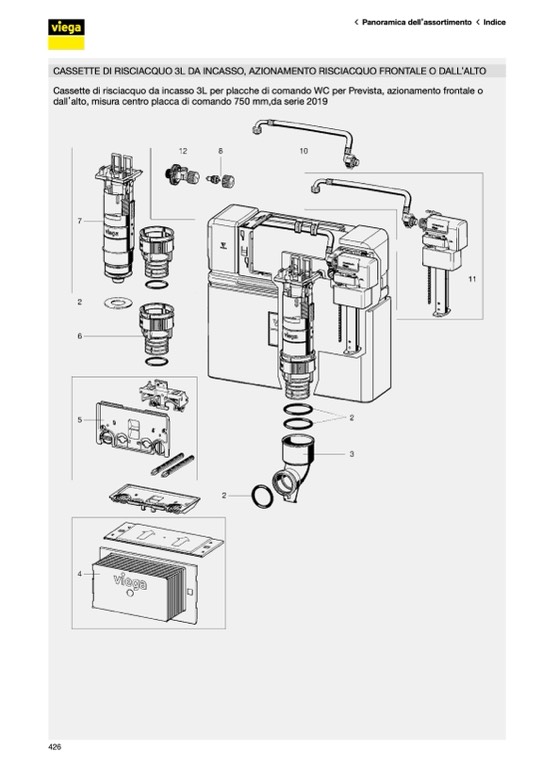 viega

‹ Panoramica dell'assortimento ‹ Indice

CASSETTE DI RISCIACQUO 3L DA INCASSO, AZIONAMENTO RISCIACQUO FRONTALE O DALL'ALTO

Cassette di risciacquo da incasso 3L per placche di comando WC per Prevista, azionamento frontale o dall'alto, misura centro placca di comando 750 mm,da serie 2019

12
8
10
7
viega
11
2
6
5
2
3
2
4
viega

426