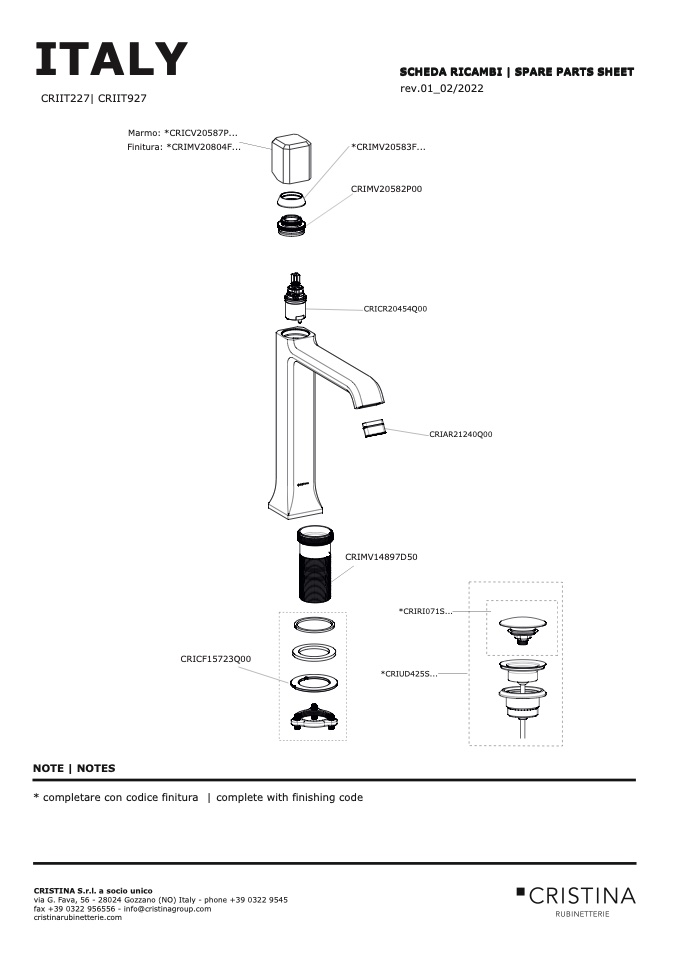 ITALY

CRIIT227| CRIIT927

SCHEDA RICAMBI | SPARE PARTS SHEET
rev.01_02/2022

Marmo: *CRICV20587P...
Finitura: *CRIMV20804F...

*CRIMV20583F...

CRIMV20582P00

CRICR20454Q00

CRIAR21240Q00

CRIMV14897D50

*CRIRI071S...

CRICF15723Q00

*CRIUD425S...

NOTE | NOTES

* completare con codice finitura | complete with finishing code

CRISTINA S.r.l. a socio unico
via G. Fava, 56 - 28024 Gozzano (NO) Italy - phone +39 0322 9545
fax +39 0322 956556 - info@cristinagroup.com
cristinarubinetterie.com

CRISTINA
RUBINETTERIE