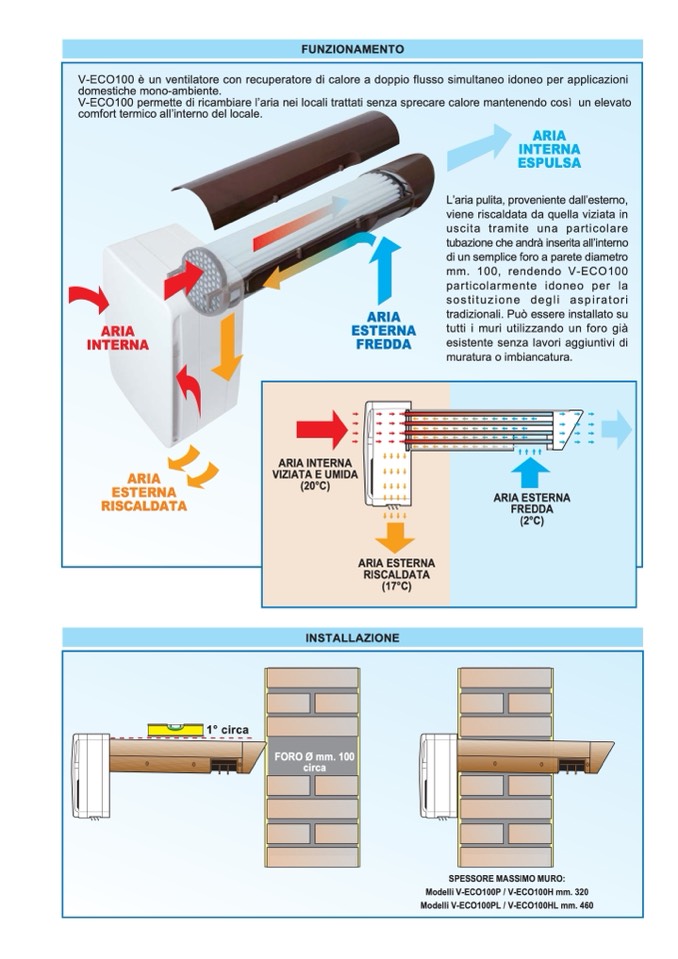 FUNZIONAMENTO

V-ECO100 è un ventilatore con recuperatore di calore a doppio flusso simultaneo idoneo per applicazioni domestiche mono-ambiente.
V-ECO100 permette di ricambiare l'aria nei locali trattati senza sprecare calore mantenendo così un elevato comfort termico all'interno del locale.

ARIA INTERNA ESPULSA

L'aria pulita, proveniente dall'esterno, viene riscaldata da quella viziata in uscita tramite una particolare tubazione che andrà inserita all'interno di un semplice foro a parete diametro mm. 100, rendendo V-ECO100 particolarmente idoneo per la sostituzione degli aspiratori tradizionali. Può essere installato su tutti i muri utilizzando un foro già esistente senza lavori aggiuntivi di muratura o imbiancatura.

ARIA INTERNA

ARIA ESTERNA FREDDA

ARIA ESTERNA RISCALDATA

ARIA INTERNA VIZIATA E UMIDA (20°C)

ARIA ESTERNA FREDDA (2°C)

ARIA ESTERNA RISCALDATA (17°C)

INSTALLAZIONE

1° circa

FORO Ø mm. 100 circa

SPESSORE MASSIMO MURO:
Modelli V-ECO100P / V-ECO100H mm. 320
Modelli V-ECO100PL / V-ECO100HL mm. 460