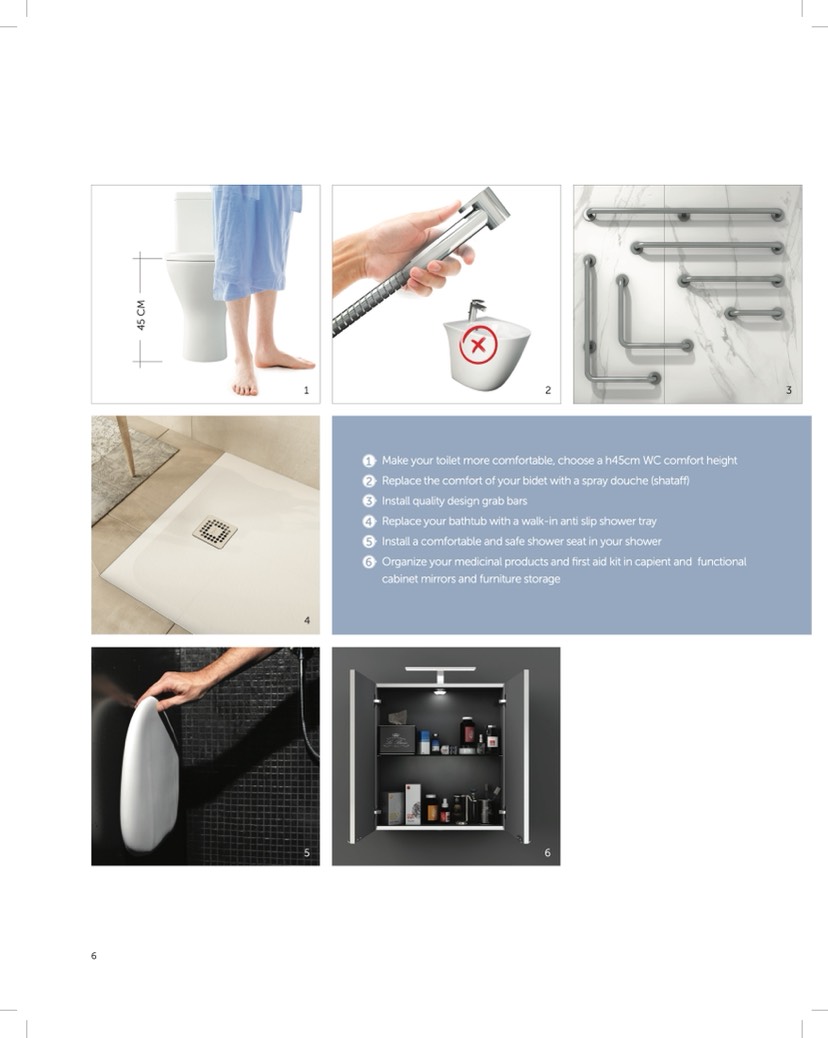 45 CM

1

2

3

4

1 Make your toilet more comfortable, choose a h45cm WC comfort height
2 Replace the comfort of your bidet with a spray douche (shataff)
3 Install quality design grab bars
4 Replace your bathtub with a walk-in anti slip shower tray
5 Install a comfortable and safe shower seat in your shower
6 Organize your medicinal products and first aid kit in capient and functional cabinet mirrors and furniture storage

5

6

6